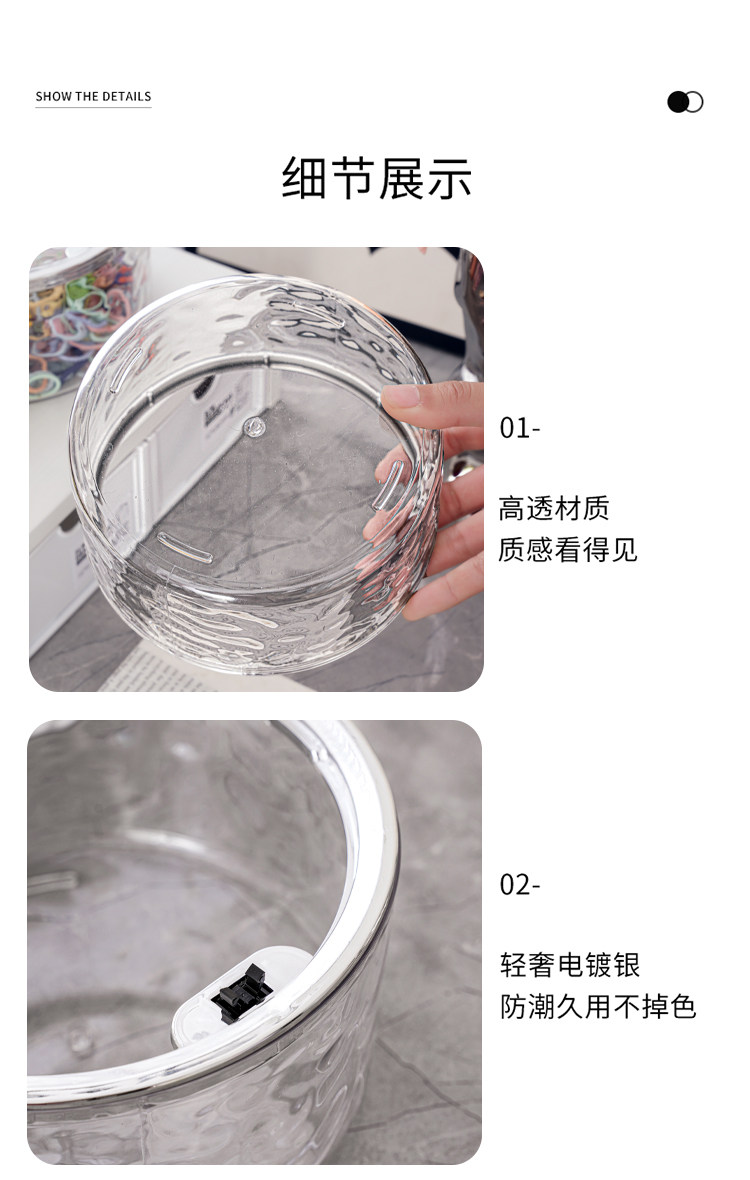 SHOW THE DETAILS

细节展示

01-

高透材质
质感看得见

02-

轻奢电镀银
防潮久用不掉色