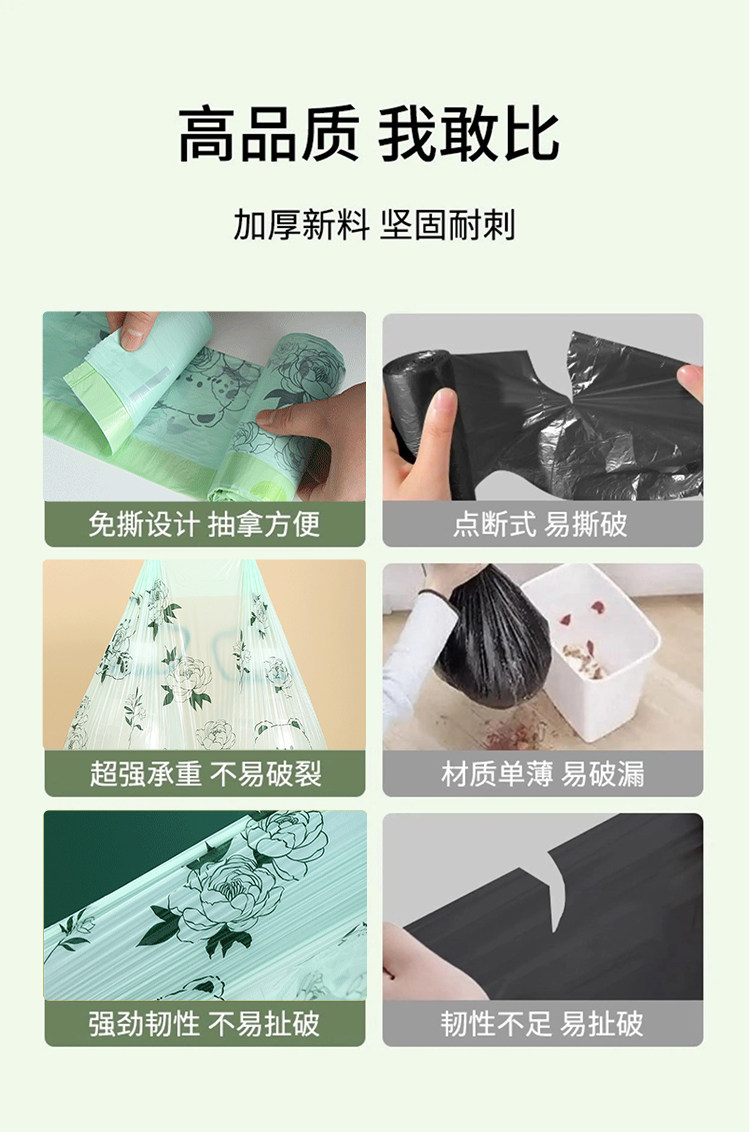 高品质 我敢比

加厚新料 坚固耐刺

免撕设计 抽拿方便

点断式 易撕破

超强承重 不易破裂

材质单薄 易破漏

强劲韧性 不易扯破

韧性不足 易扯破