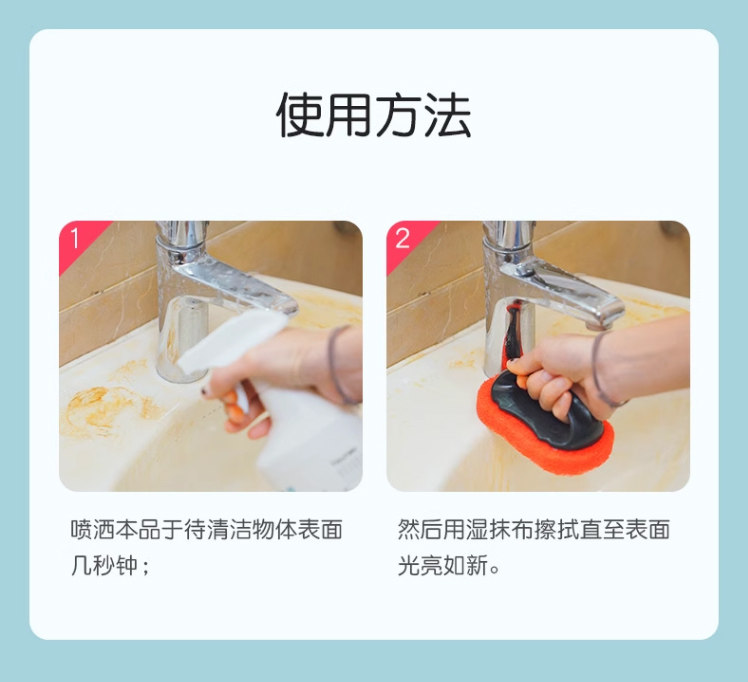 使用方法

1

喷洒本品于待清洁物体表面几秒钟；

2

然后用湿抹布擦拭直至表面光亮如新。