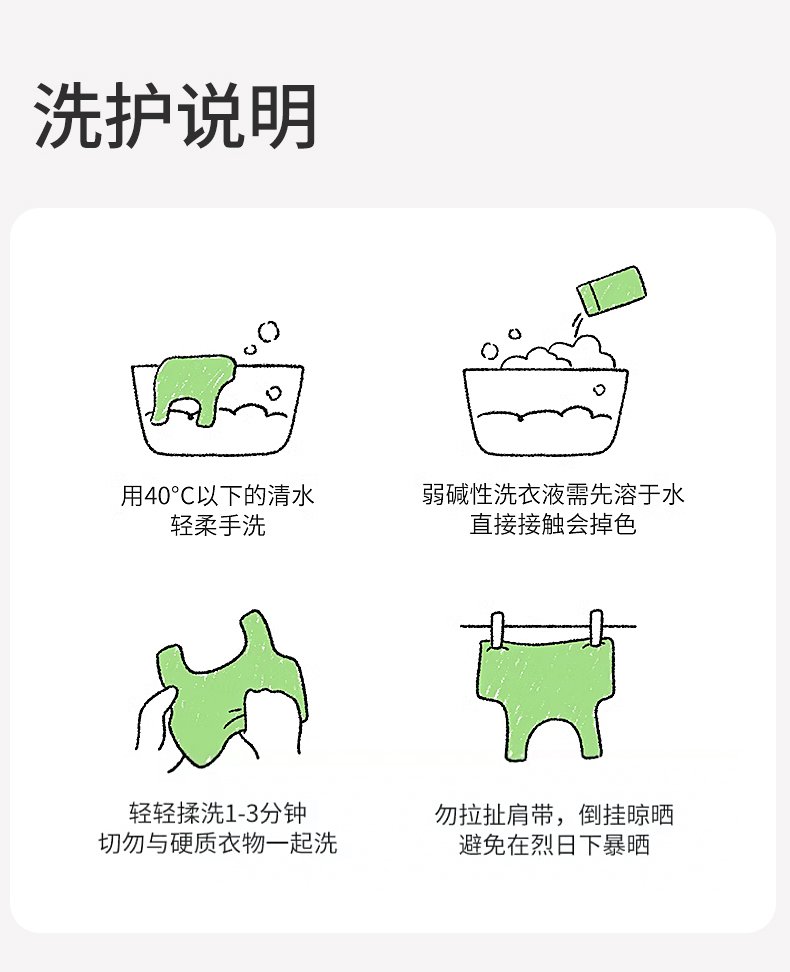 洗护说明

用40°C以下的清水
轻柔手洗

弱碱性洗衣液需先溶于水
直接接触会掉色

轻轻揉洗1-3分钟
切勿与硬质衣物一起洗

勿拉扯肩带，倒挂晾晒
避免在烈日下暴晒