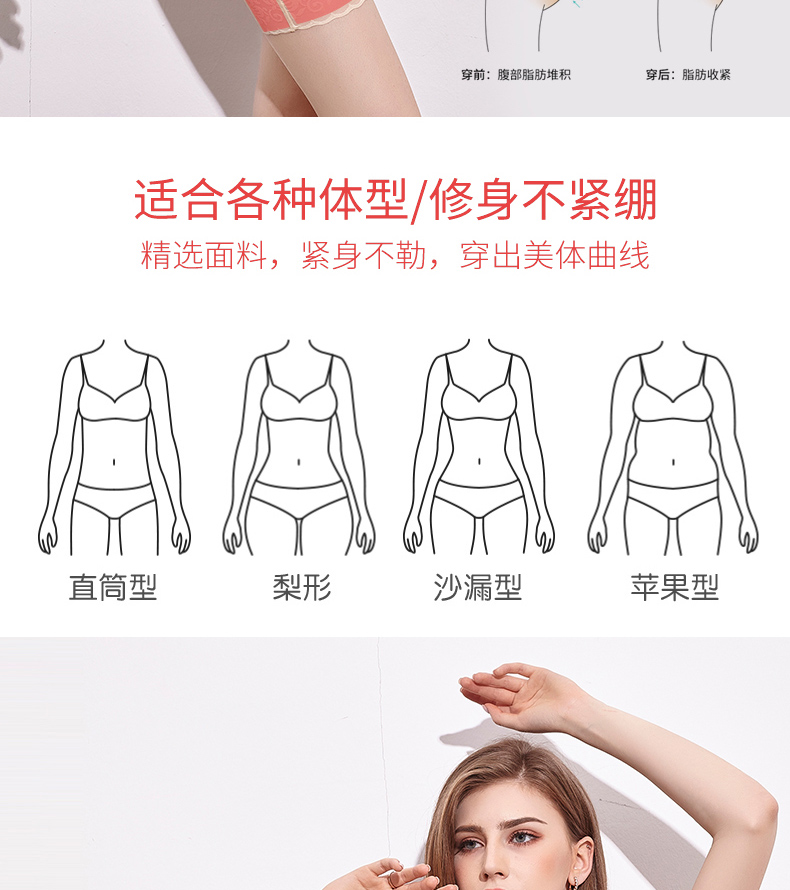 穿前：腹部脂肪堆积

穿后：脂肪收紧

适合各种体型/修身不紧绷

精选面料，紧身不勒，穿出美体曲线

直筒型

梨形

沙漏型

苹果型