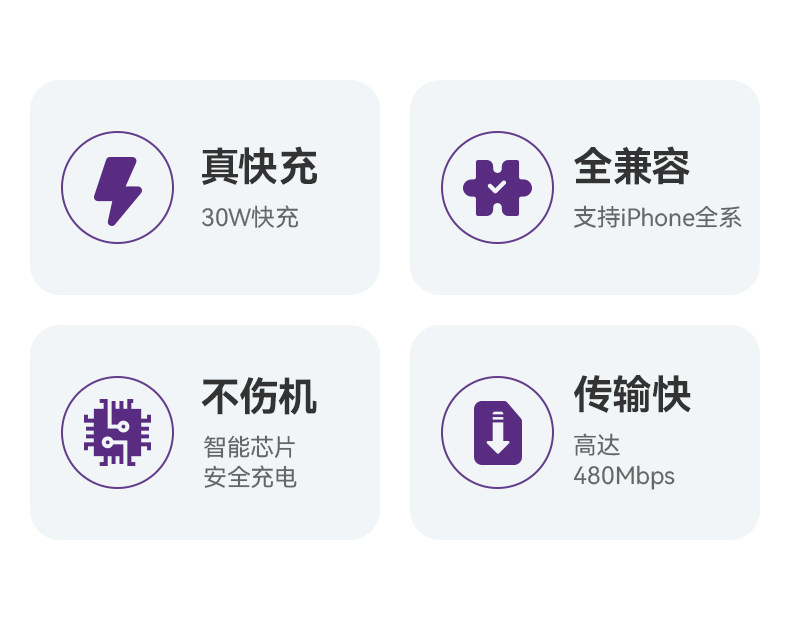 真快充
30W快充

全兼容
支持iPhone全系

不伤机
智能芯片
安全充电

传输快
高达
480Mbps