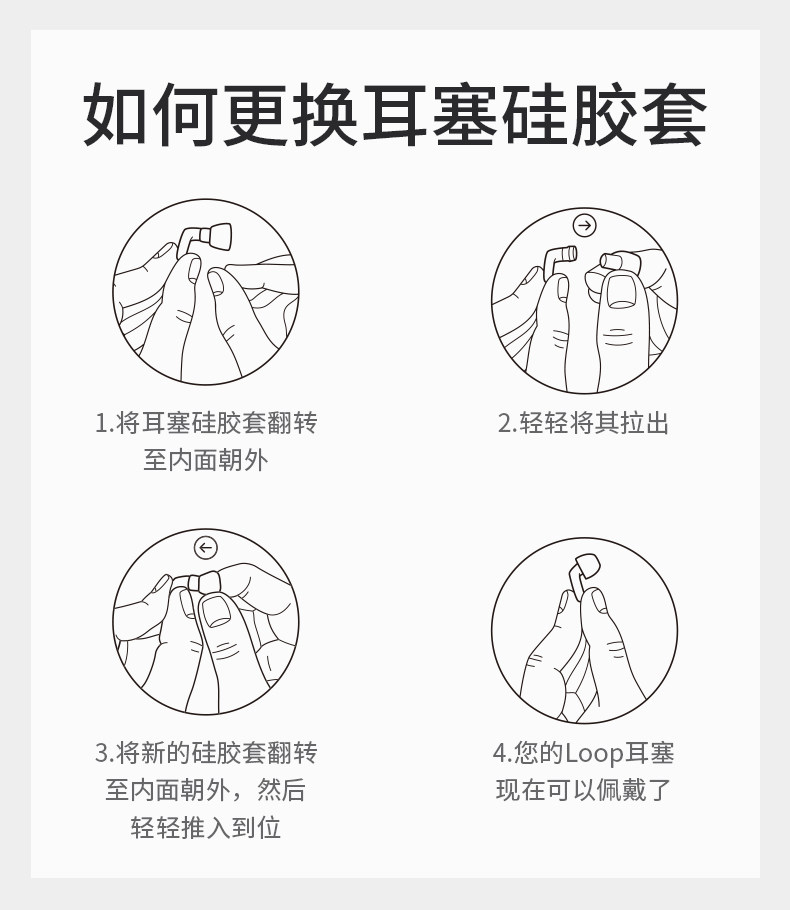 如何更换耳塞硅胶套

1.将耳塞硅胶套翻转至内面朝外

2.轻轻将其拉出

3.将新的硅胶套翻转至内面朝外，然后轻轻推入到位

4.您的Loop耳塞现在可以佩戴了