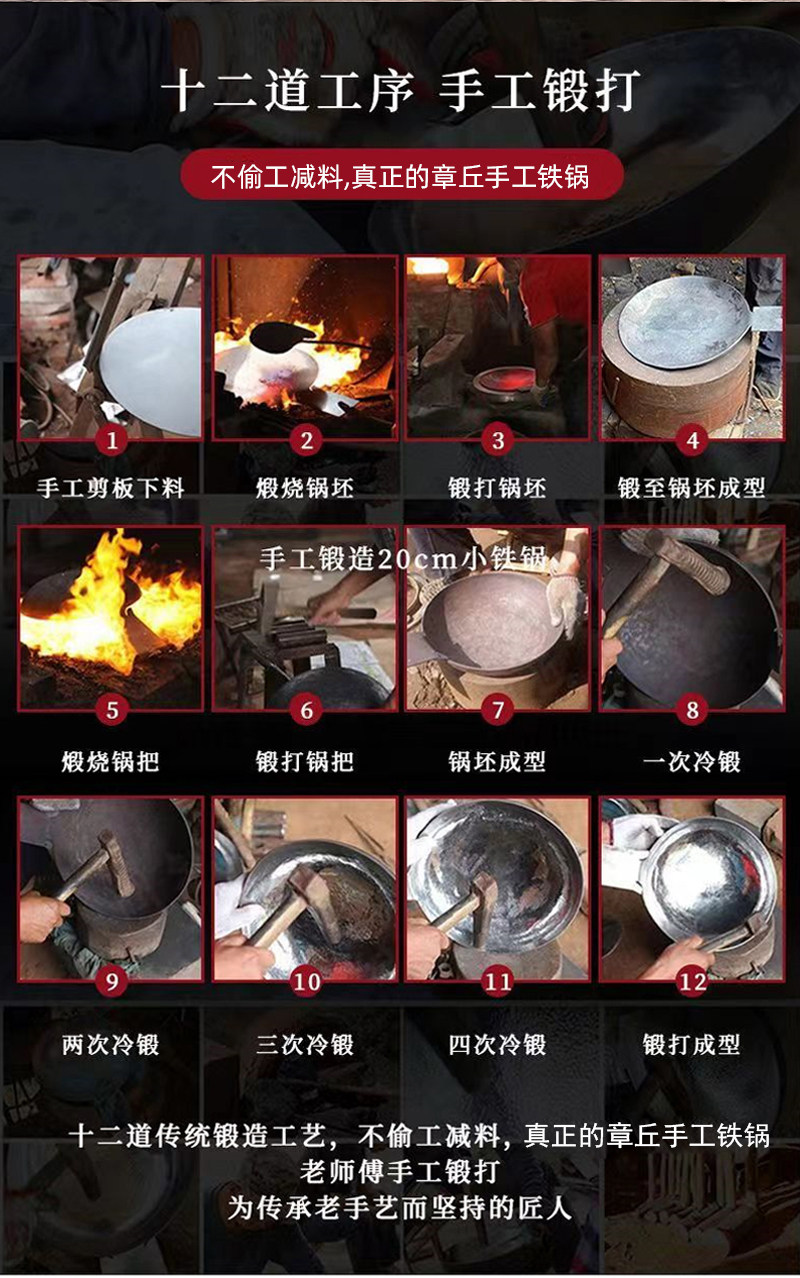 十二道工序 手工锻打

不偷工减料,真正的章丘手工铁锅

1
手工剪板下料

2
煅烧锅坯

3
锻打锅坯

4
锻至锅坯成型

手工锻造20cm小铁锅

5
煅烧锅把

6
锻打锅把

7
锅坯成型

8
一次冷锻

9
两次冷锻

10
三次冷锻

11
四次冷锻

12
锻打成型

十二道传统锻造工艺，不偷工减料，真正的章丘手工铁锅
老师傅手工锻打
为传承老手艺而坚持的匠人