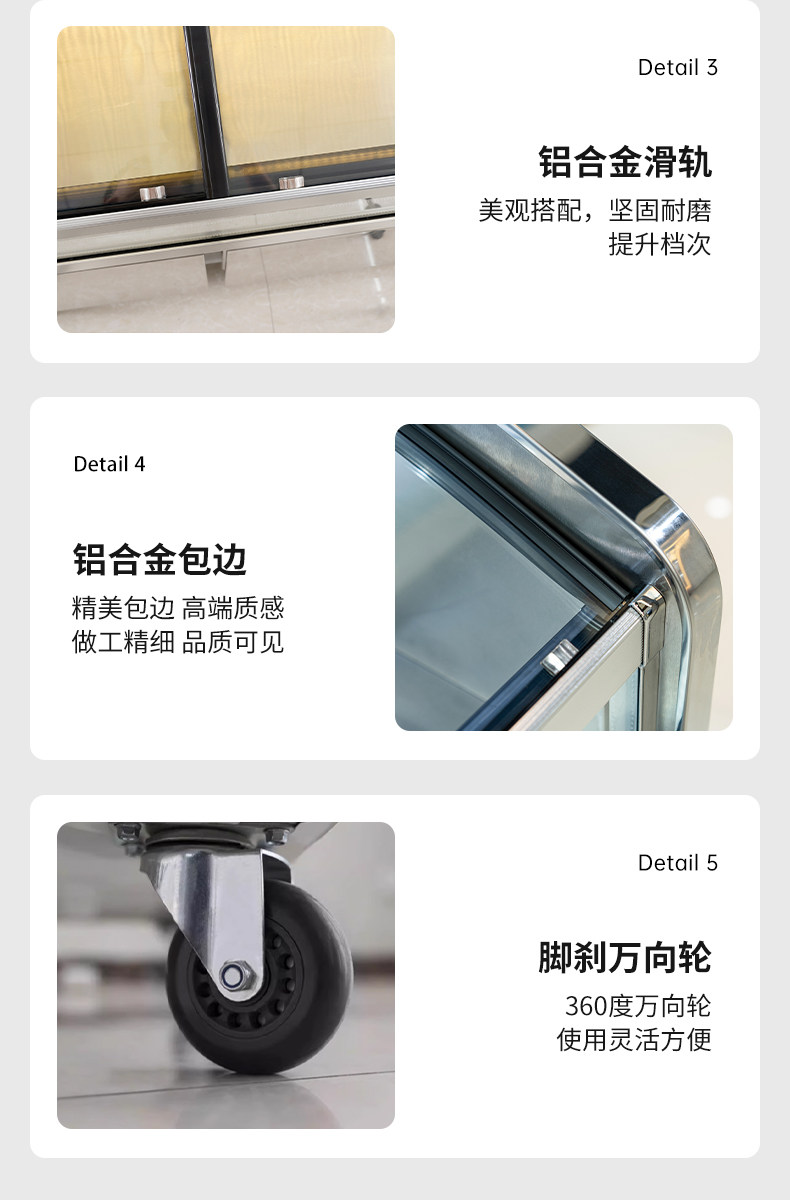 Detail 3

铝合金滑轨

美观搭配，坚固耐磨
提升档次

Detail 4

铝合金包边

精美包边 高端质感
做工精细 品质可见

Detail 5

脚刹万向轮

360度万向轮
使用灵活方便