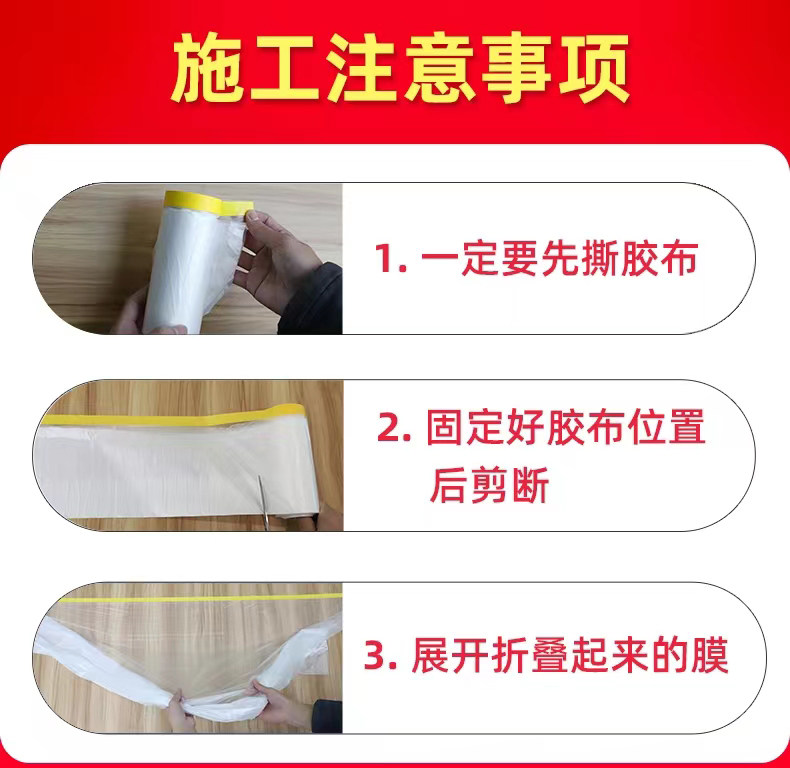 施工注意事项

1. 一定要先撕胶布

2. 固定好胶布位置后剪断

3. 展开折叠起来的膜