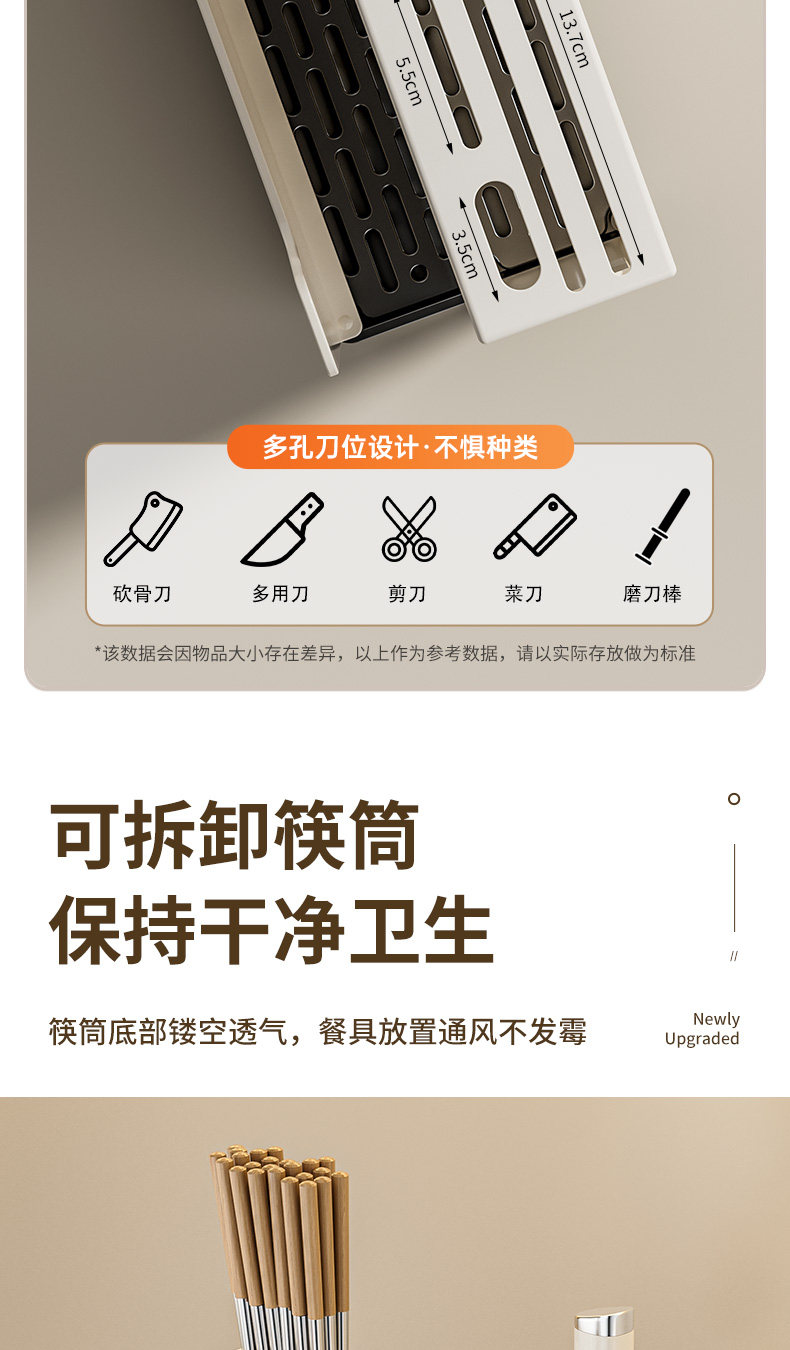 5.5cm
13.7cm
3.5cm

多孔刀位设计·不惧种类

砍骨刀
多用刀
剪刀
菜刀
磨刀棒

*该数据会因物品大小存在差异，以上作为参考数据，请以实际存放做为标准

可拆卸筷筒
保持干净卫生

//

筷筒底部镂空透气，餐具放置通风不发霉

Newly Upgraded