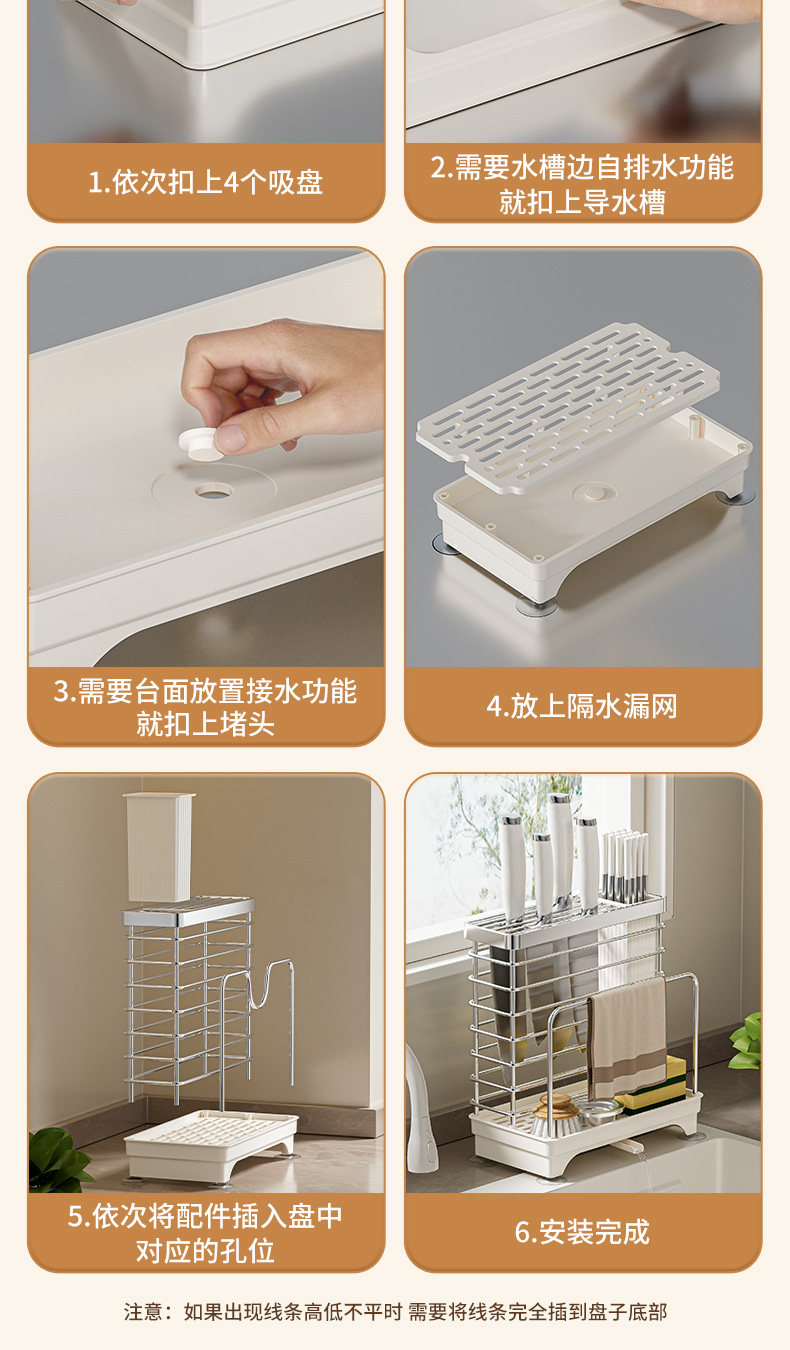 1.依次扣上4个吸盘

2.需要水槽边自排水功能就扣上导水槽

3.需要台面放置接水功能就扣上堵头

4.放上隔水漏网

5.依次将配件插入盘中对应的孔位

6.安装完成

注意：如果出现线条高低不平时 需要将线条完全插到盘子底部