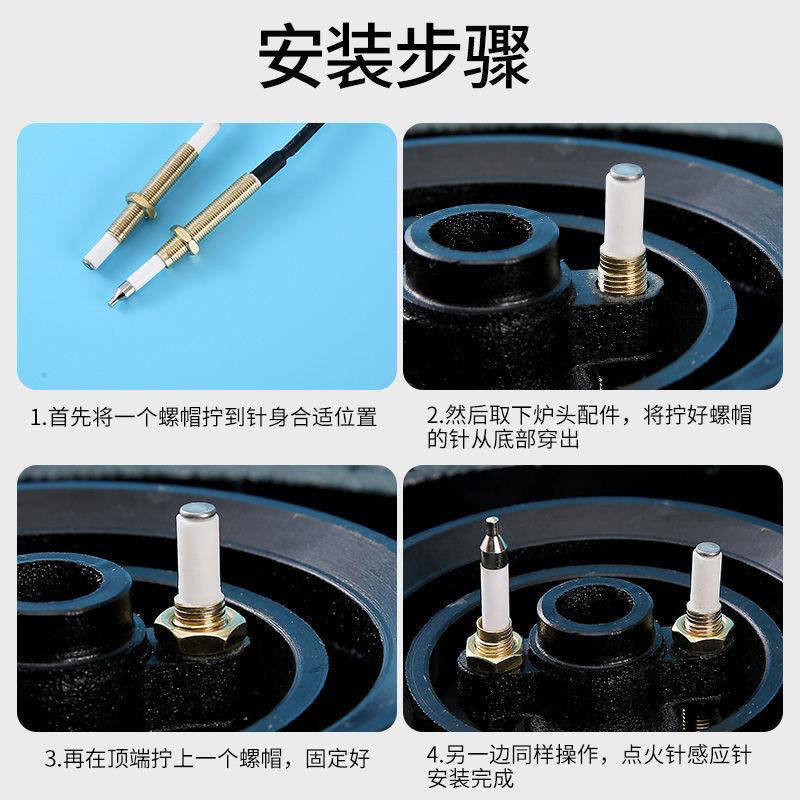 安装步骤

1.首先将一个螺帽拧到针身合适位置

2.然后取下炉头配件，将拧好螺帽的针从底部穿出

3.再在顶端拧上一个螺帽，固定好

4.另一边同样操作，点火针感应针安装完成