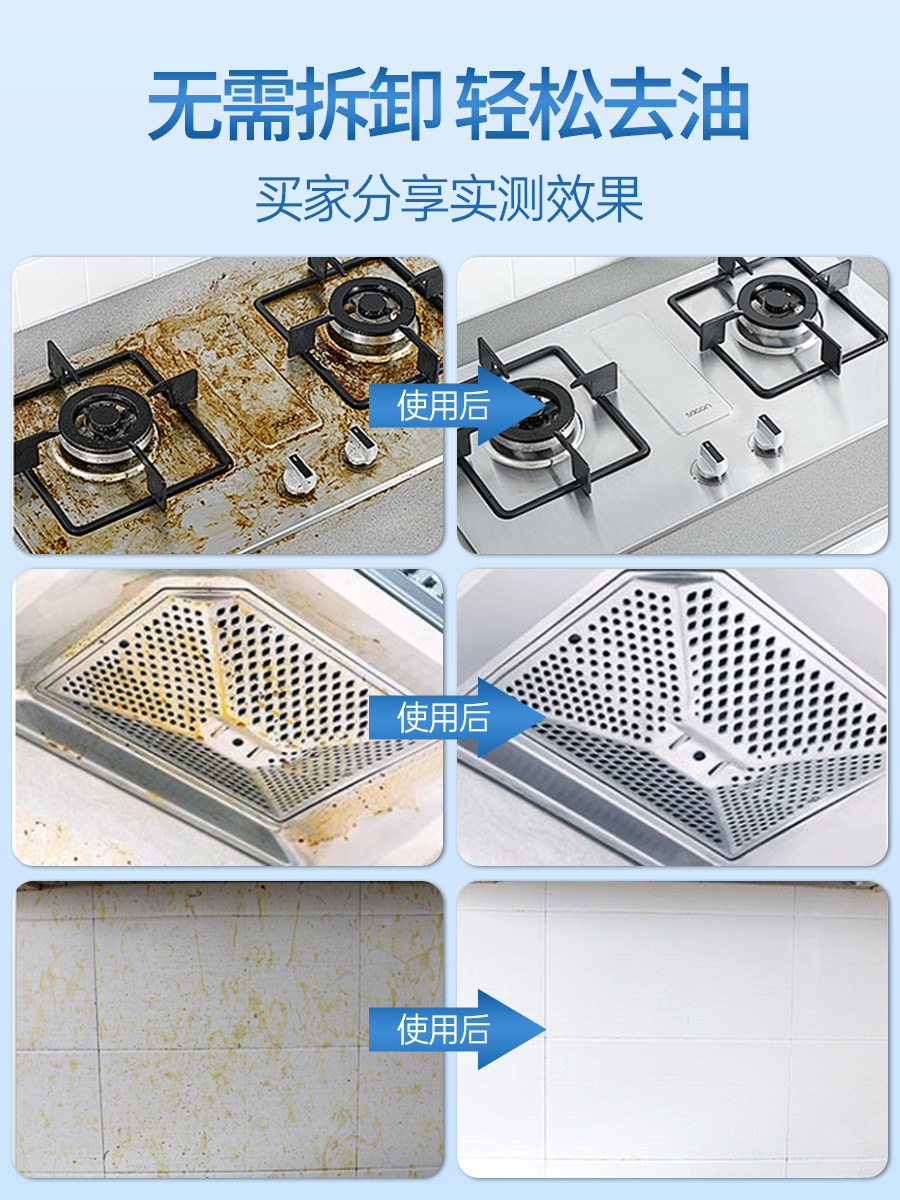 无需拆卸 轻松去油

买家分享实测效果

使用后

sacon

使用后

使用后