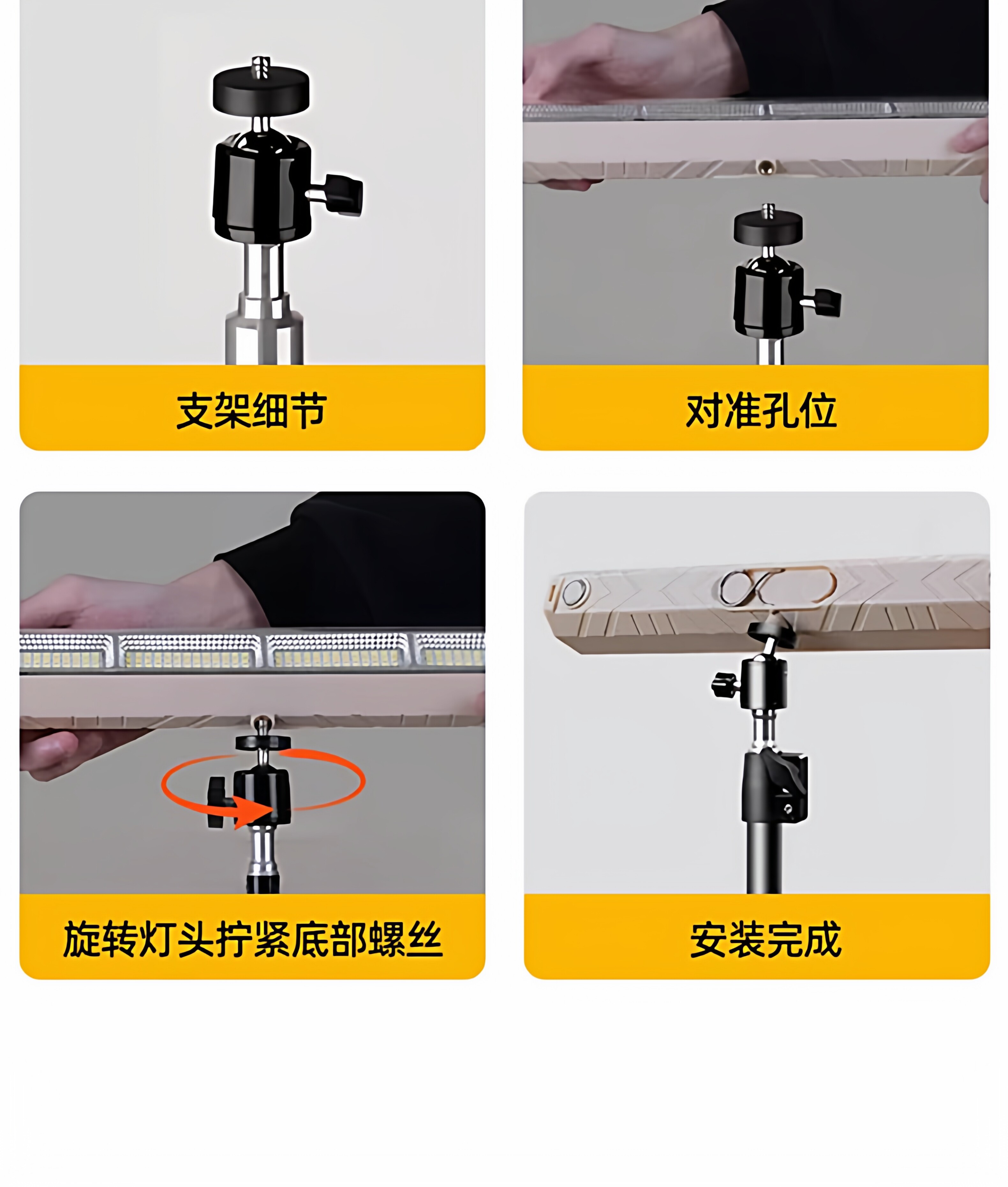 支架细节

对准孔位

旋转灯头拧紧底部螺丝

安装完成