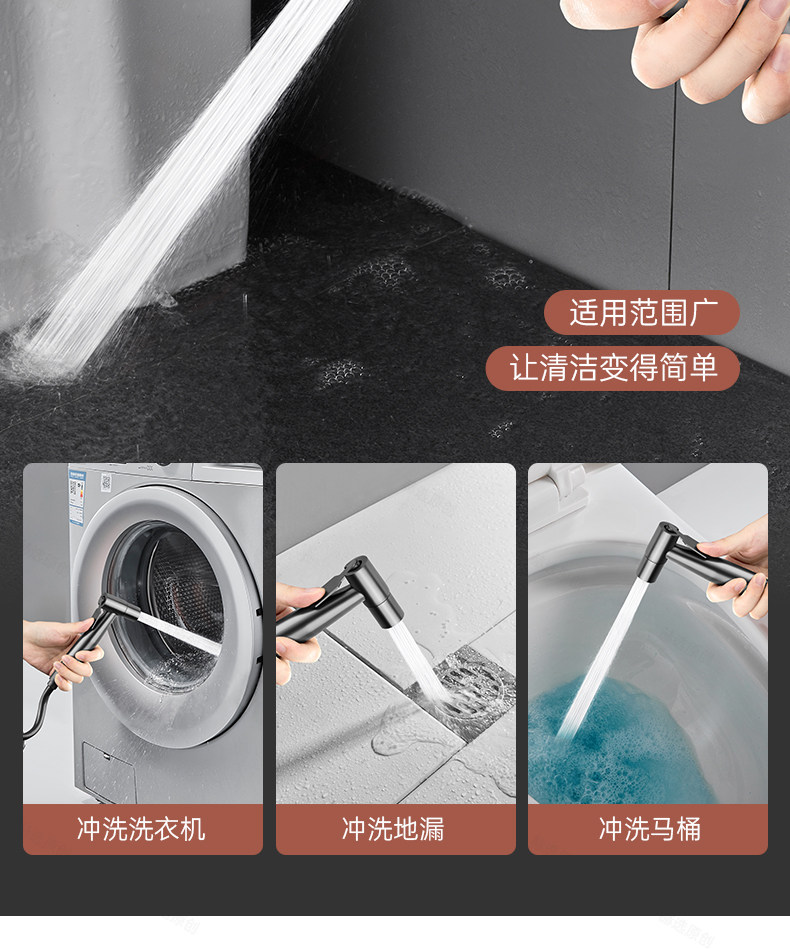 适用范围广

让清洁变得简单

冲洗洗衣机

冲洗地漏

冲洗马桶