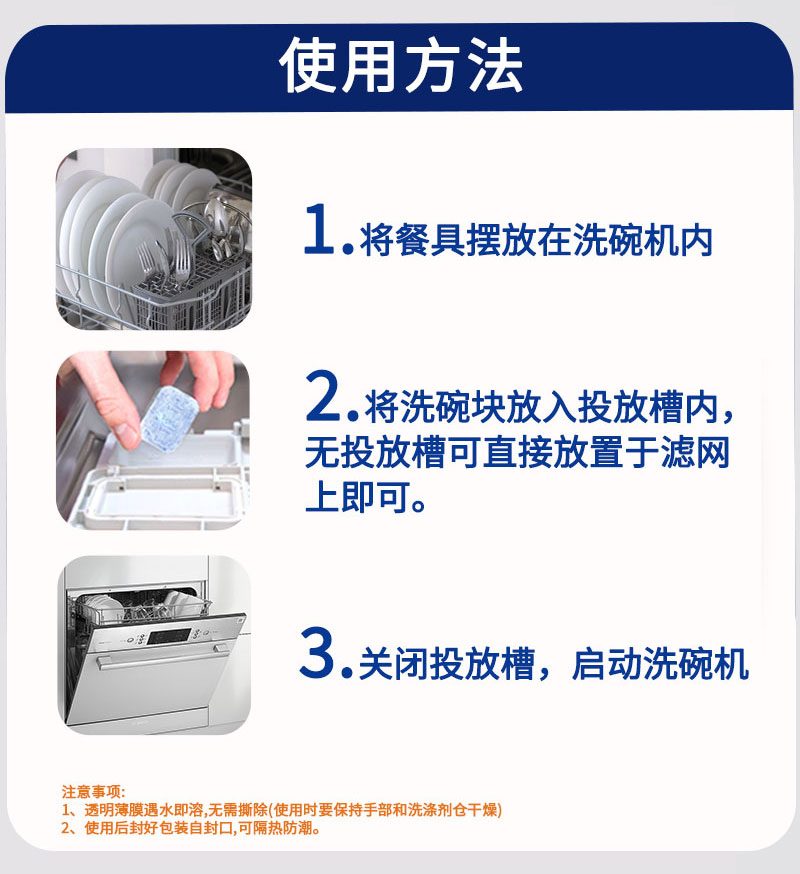 使用方法

1.将餐具摆放在洗碗机内

2.将洗碗块放入投放槽内，无投放槽可直接放置于滤网上即可。

3.关闭投放槽，启动洗碗机

注意事项:
1、透明薄膜遇水即溶,无需撕除(使用时要保持手部和洗涤剂仓干燥)
2、使用后封好包装自封口,可隔热防潮。