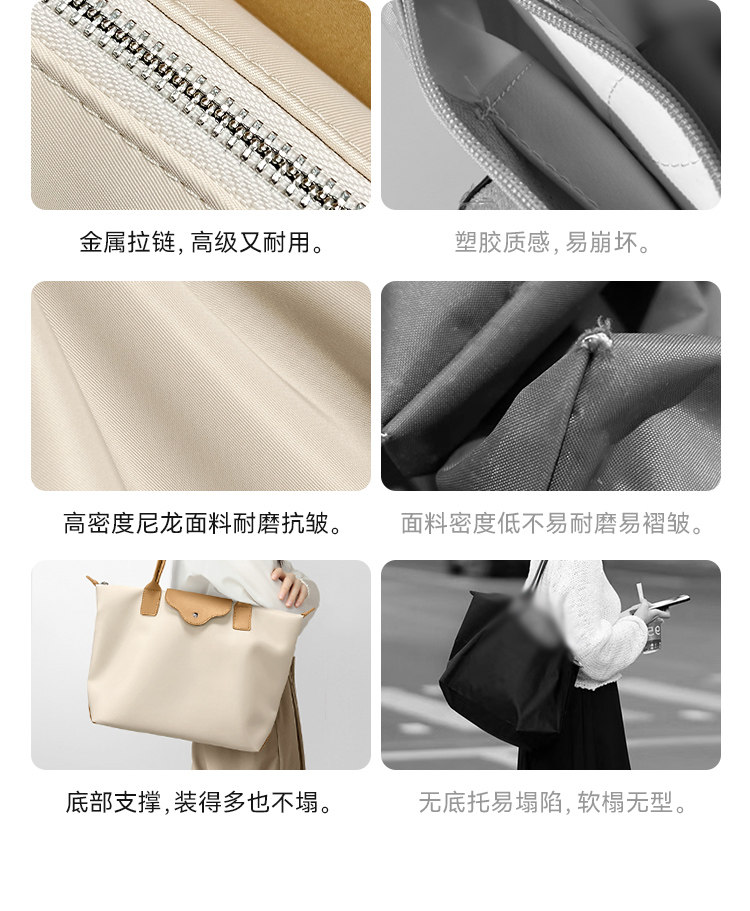 金属拉链，高级又耐用。

塑胶质感，易崩坏。

高密度尼龙面料耐磨抗皱。

面料密度低不易耐磨易褶皱。

底部支撑，装得多也不塌。

无底托易塌陷，软榻无型。