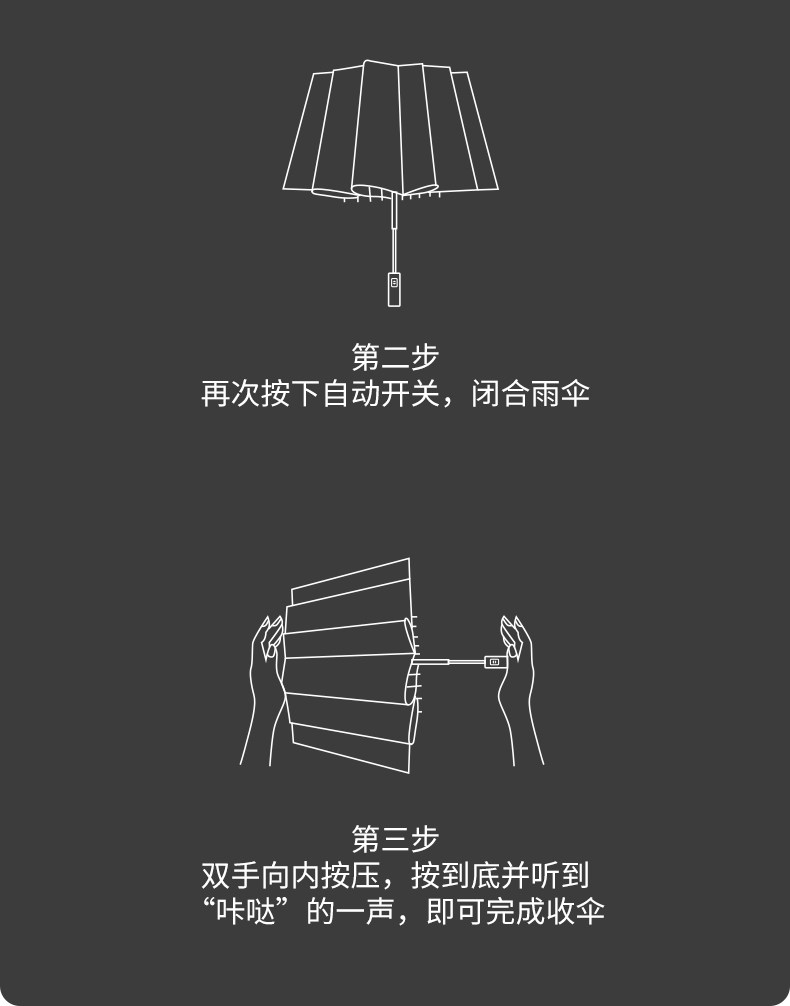 第二步
再次按下自动开关，闭合雨伞

第三步
双手向内按压，按到底并听到“咔哒”的一声，即可完成收伞