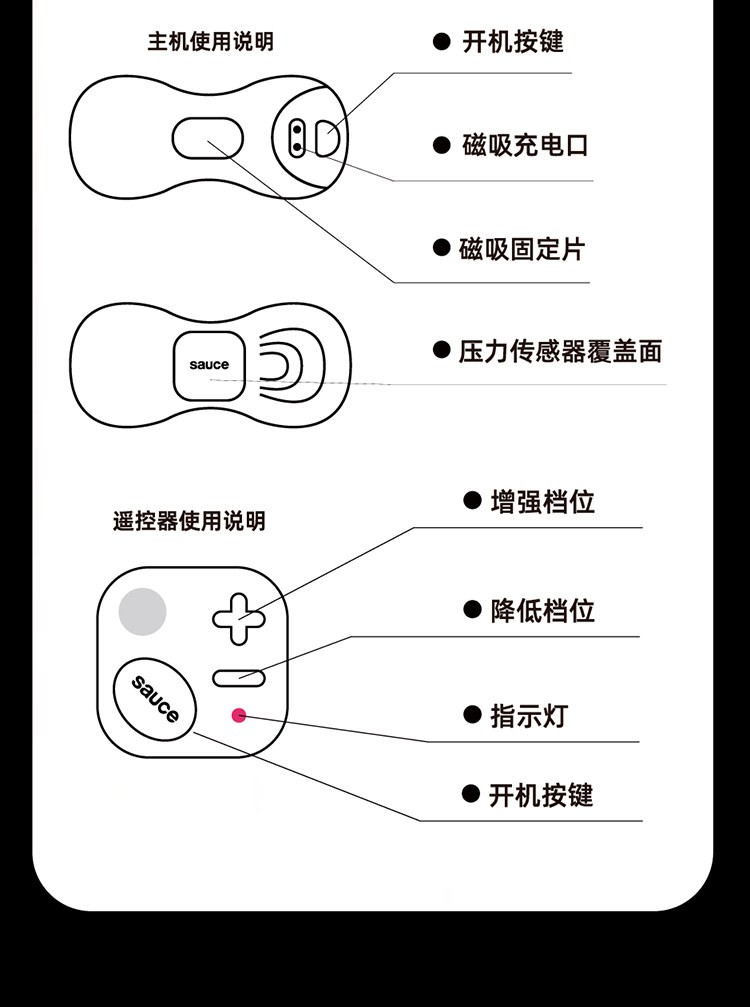 主机使用说明

● 开机按键

● 磁吸充电口

● 磁吸固定片

sauce

● 压力传感器覆盖面

遥控器使用说明

● 增强档位

● 降低档位

sauce

● 指示灯

● 开机按键