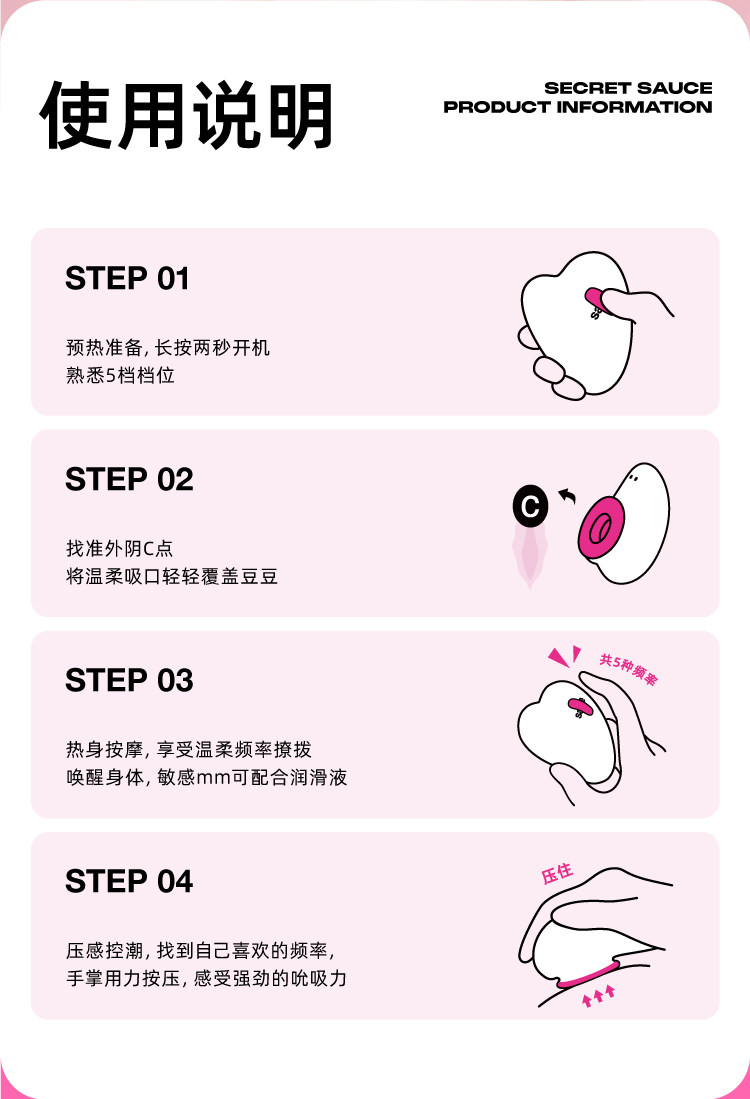 使用说明

SECRET SAUCE
PRODUCT INFORMATION

STEP 01

预热准备, 长按两秒开机
熟悉5档档位

STEP 02

找准外阴C点
将温柔吸口轻轻覆盖豆豆

C

STEP 03

热身按摩, 享受温柔频率撩拨
唤醒身体, 敏感mm可配合润滑液

共5种频率

STEP 04

压感控潮, 找到自己喜欢的频率,
手掌用力按压, 感受强劲的吮吸力

压住