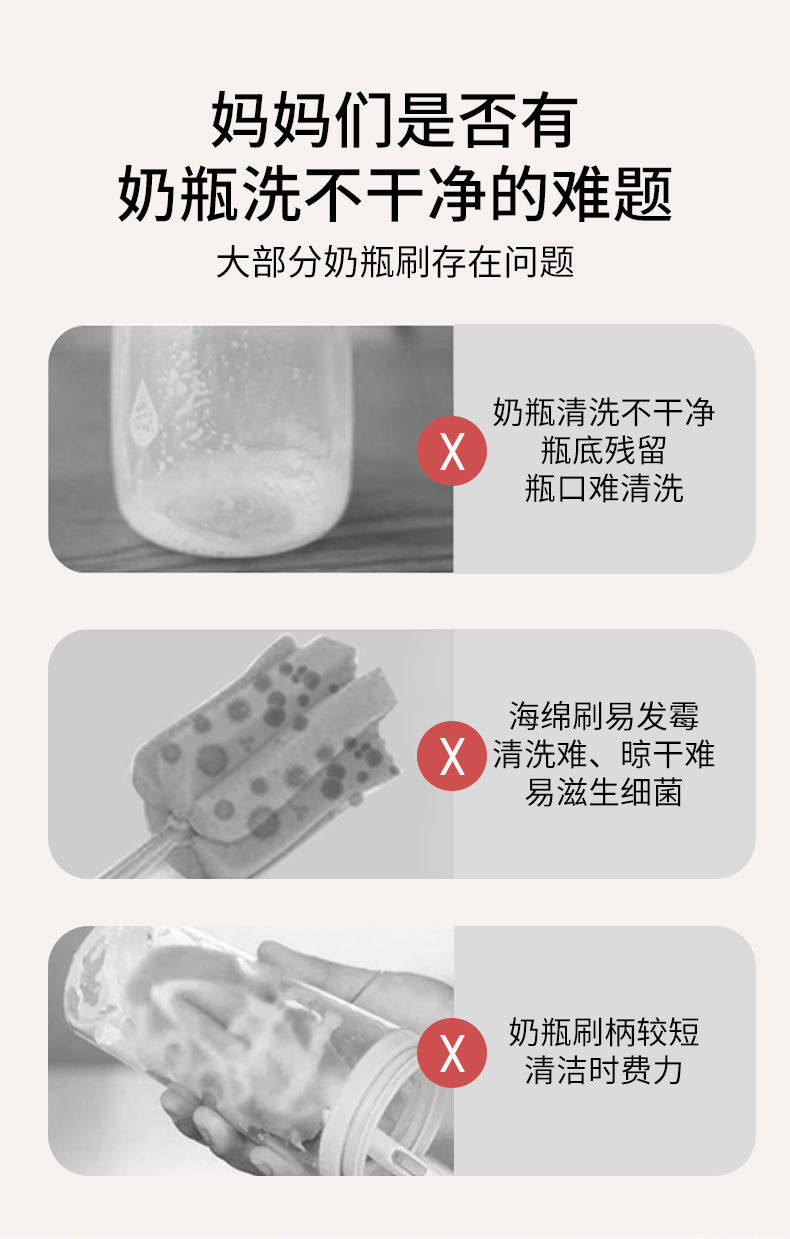 妈妈们是否有
奶瓶洗不干净的难题

大部分奶瓶刷存在问题

X

奶瓶清洗不干净
瓶底残留
瓶口难清洗

X

海绵刷易发霉
清洗难、晾干难
易滋生细菌

X

奶瓶刷柄较短
清洁时费力