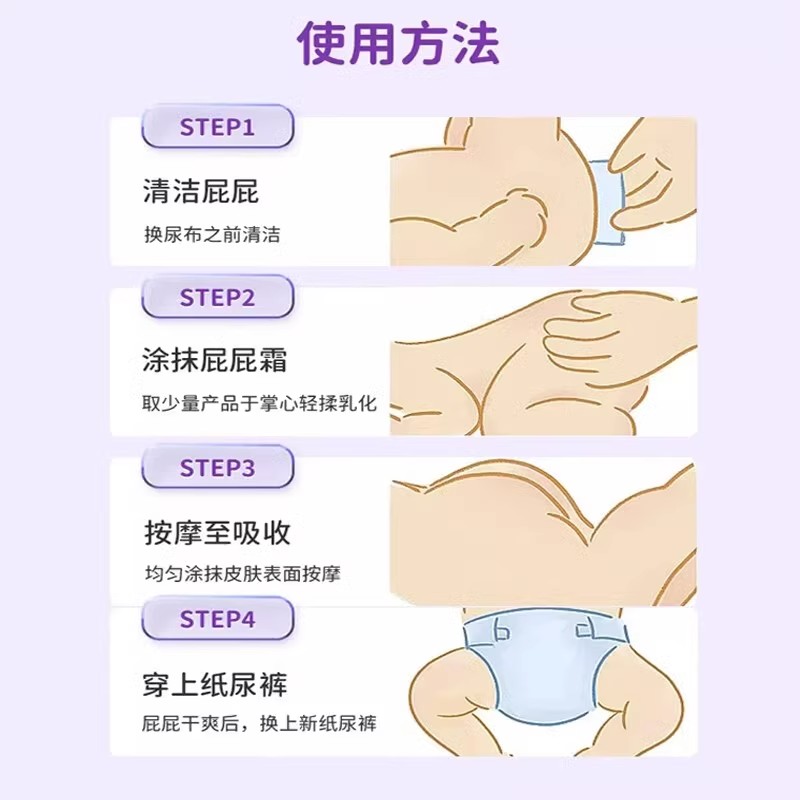 使用方法

STEP1

清洁屁屁

换尿布之前清洁

STEP2

涂抹屁屁霜

取少量产品于掌心轻揉乳化

STEP3

按摩至吸收

均匀涂抹皮肤表面按摩

STEP4

穿上纸尿裤

屁屁干爽后，换上新纸尿裤