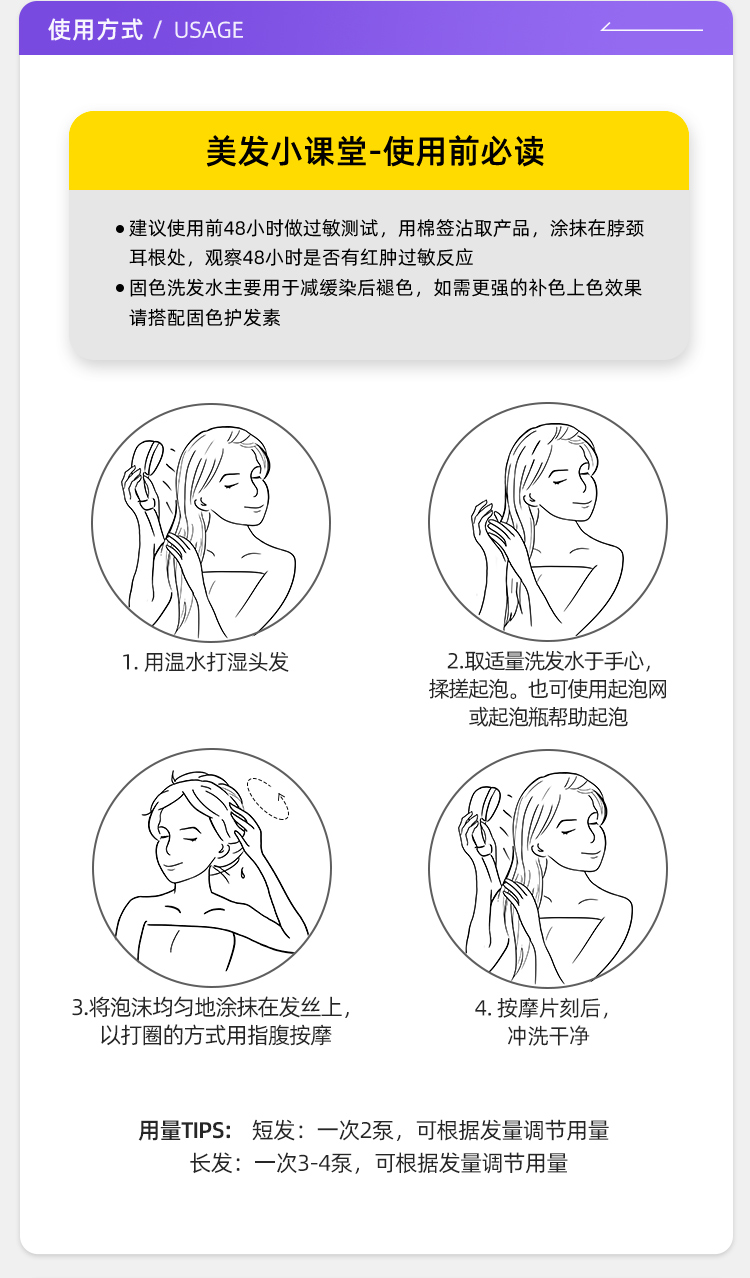 使用方式 / USAGE

美发小课堂-使用前必读

● 建议使用前48小时做过敏测试，用棉签沾取产品，涂抹在脖颈耳根处，观察48小时是否有红肿过敏反应
● 固色洗发水主要用于减缓染后褪色，如需更强的补色上色效果请搭配固色护发素

1. 用温水打湿头发

2.取适量洗发水于手心，揉搓起泡。也可使用起泡网或起泡瓶帮助起泡

3.将泡沫均匀地涂抹在发丝上，以打圈的方式用指腹按摩

4. 按摩片刻后，冲洗干净

用量TIPS： 短发：一次2泵，可根据发量调节用量
长发：一次3-4泵，可根据发量调节用量