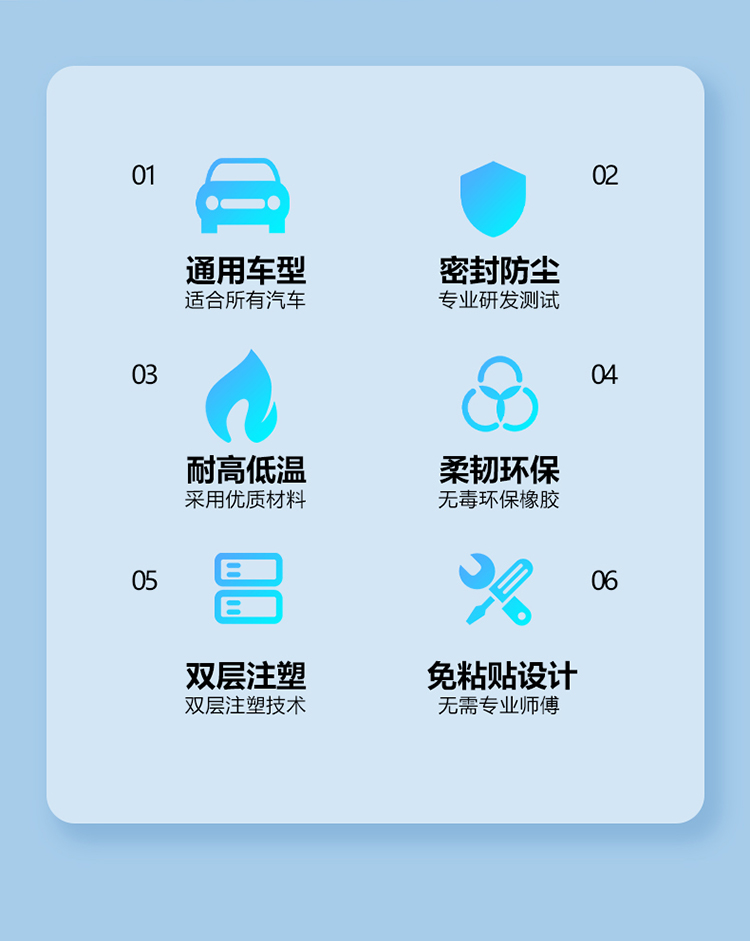 01

通用车型
适合所有汽车

02

密封防尘
专业研发测试

03

耐高低温
采用优质材料

04

柔韧环保
无毒环保橡胶

05

双层注塑
双层注塑技术

06

免粘贴设计
无需专业师傅