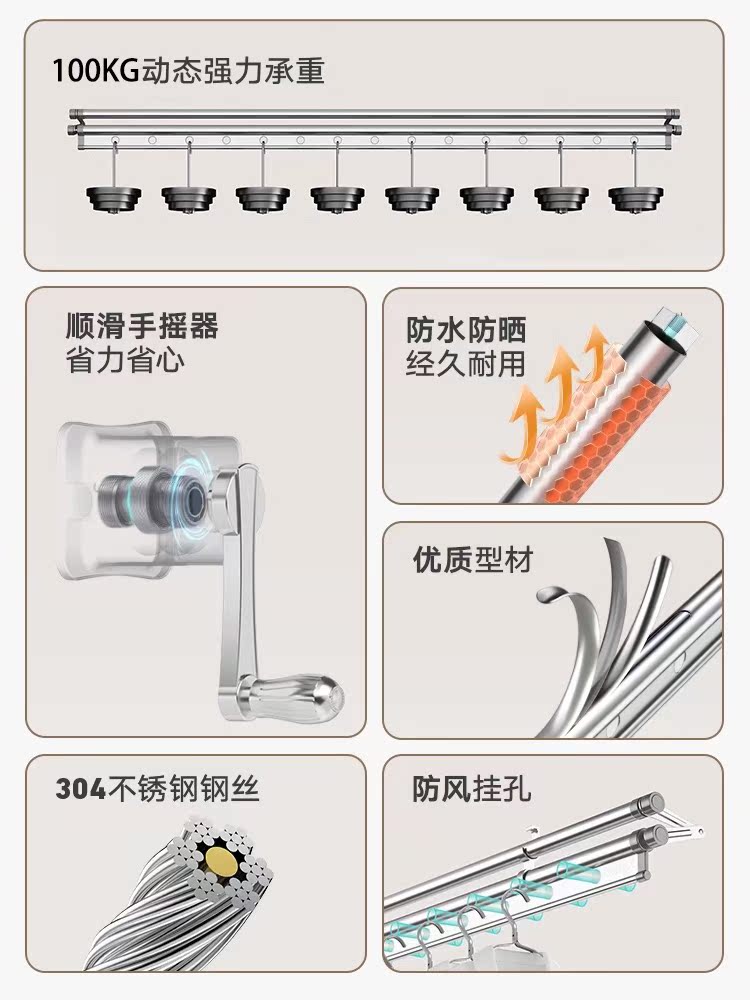 100KG动态强力承重

顺滑手摇器
省力省心

防水防晒
经久耐用

优质型材

304不锈钢钢丝

防风挂孔