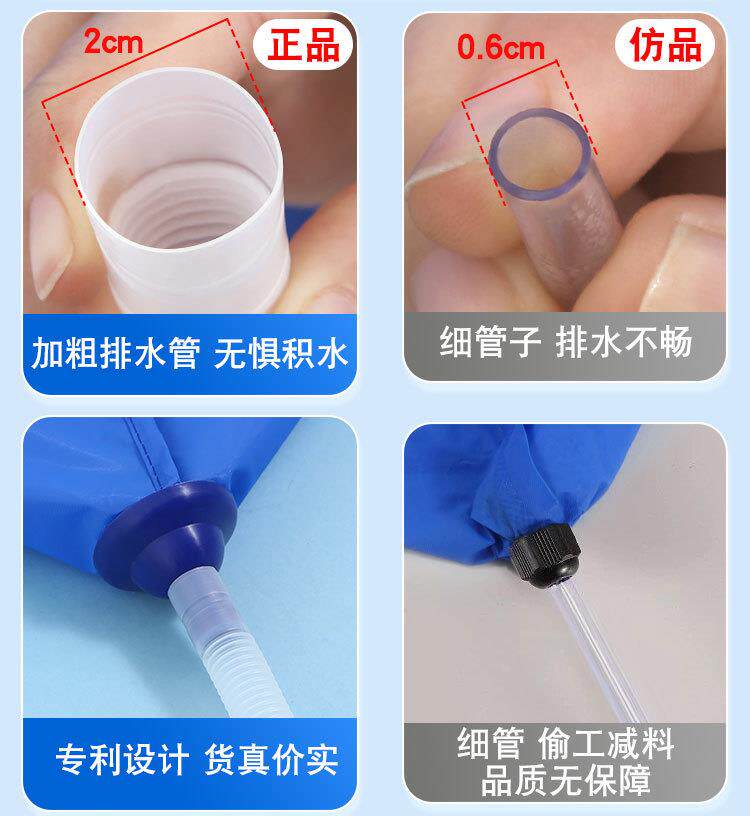 2cm
正品

加粗排水管 无惧积水

0.6cm
仿品

细管子 排水不畅

专利设计 货真价实

细管 偷工减料
品质无保障