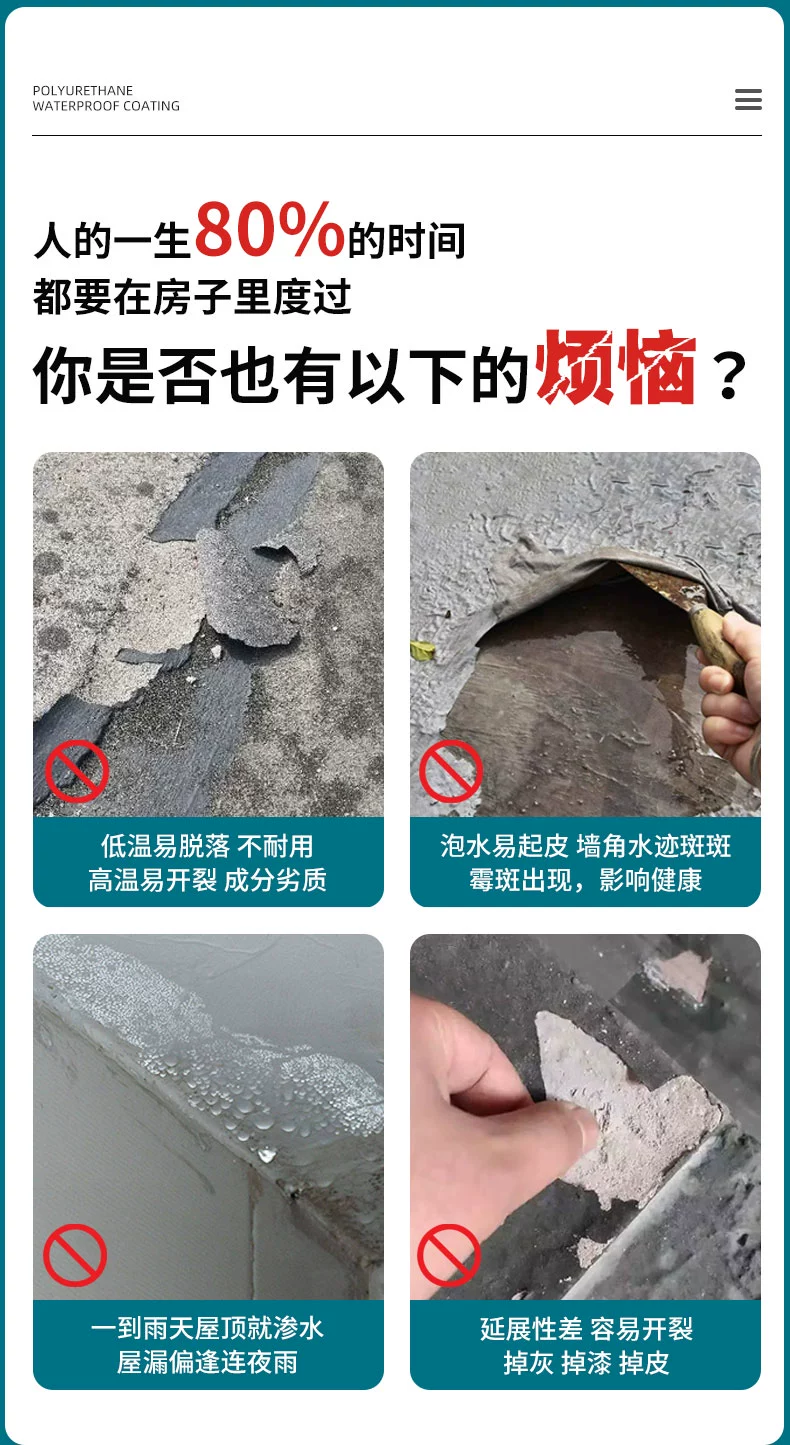 POLYURETHANE
WATERPROOF COATING

人的一生80%的时间
都要在房子里度过
你是否也有以下的烦恼？

低温易脱落 不耐用
高温易开裂 成分劣质

泡水易起皮 墙角水迹斑斑
霉斑出现，影响健康

一到雨天屋顶就渗水
屋漏偏逢连夜雨

延展性差 容易开裂
掉灰 掉漆 掉皮