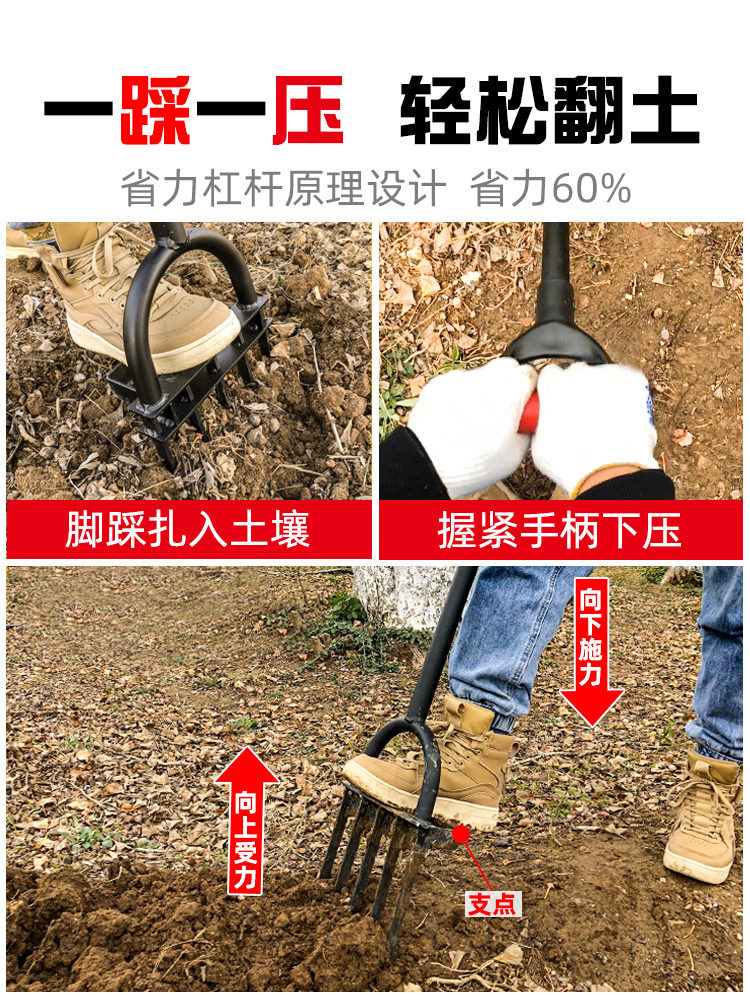 一踩一压 轻松翻土

省力杠杆原理设计 省力60%

脚踩扎入土壤

握紧手柄下压

向下施力

向上受力

支点