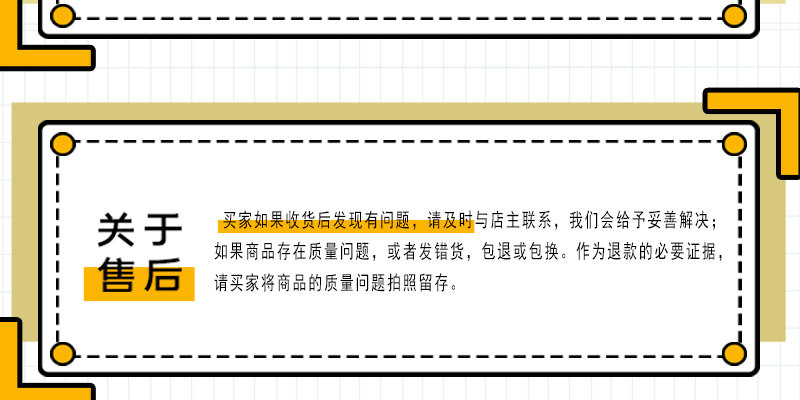 关于
售后

买家如果收货后发现有问题，请及时与店主联系，我们会给予妥善解决；如果商品存在质量问题，或者发错货，包退或包换。作为退款的必要证据，请买家将商品的质量问题拍照留存。