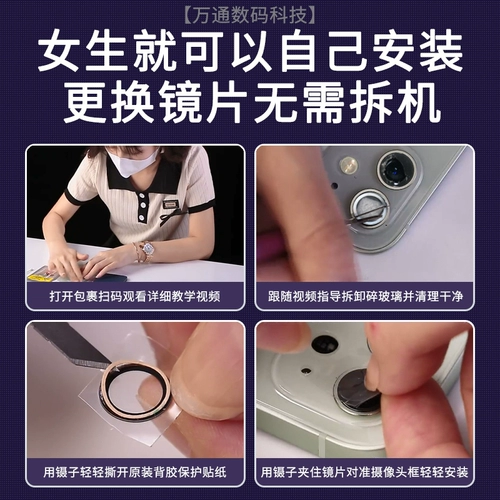 【万通数码科技】

女生就可以自己安装
更换镜片无需拆机

打开包裹扫码观看详细教学视频

跟随视频指导拆卸碎玻璃并清理干净

用镊子轻轻撕开原装背胶保护贴纸

用镊子夹住镜片对准摄像头框轻轻安装