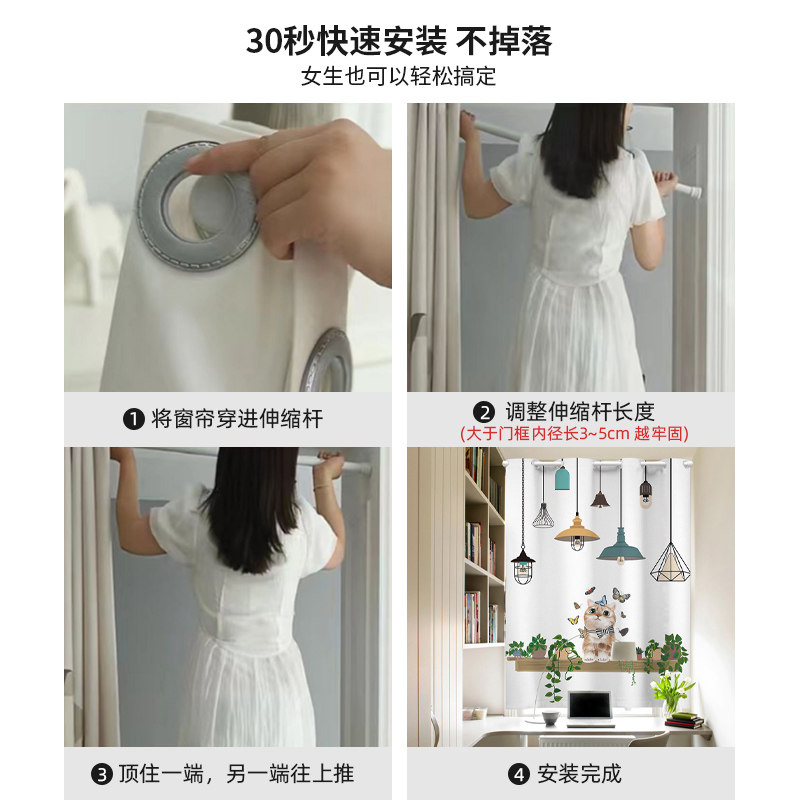 30秒快速安装 不掉落
女生也可以轻松搞定

❶ 将窗帘穿进伸缩杆

❷ 调整伸缩杆长度
(大于门框内径长3~5cm 越牢固)

❸ 顶住一端，另一端往上推

❹ 安装完成