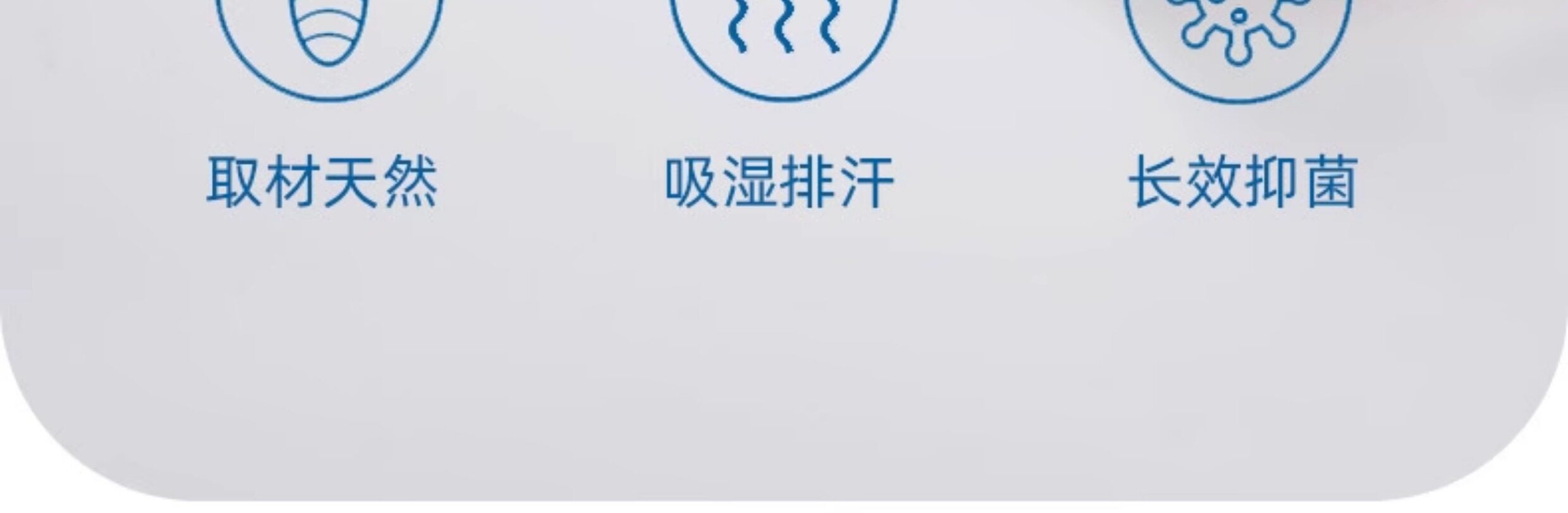 取材天然

吸湿排汗

长效抑菌