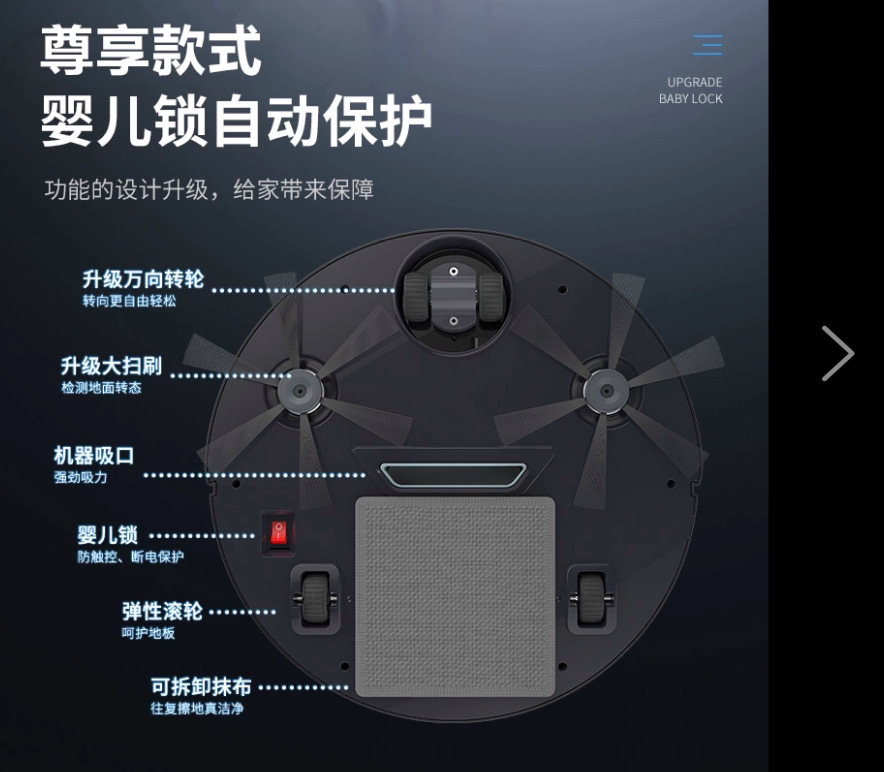 尊享款式
婴儿锁自动保护

UPGRADE
BABY LOCK

功能的设计升级，给家带来保障

升级万向转轮
转向更自由轻松

升级大扫刷
检测地面转态

机器吸口
强劲吸力

婴儿锁
防触控、断电保护

弹性滚轮
呵护地板

可拆卸抹布
往复擦地真洁净