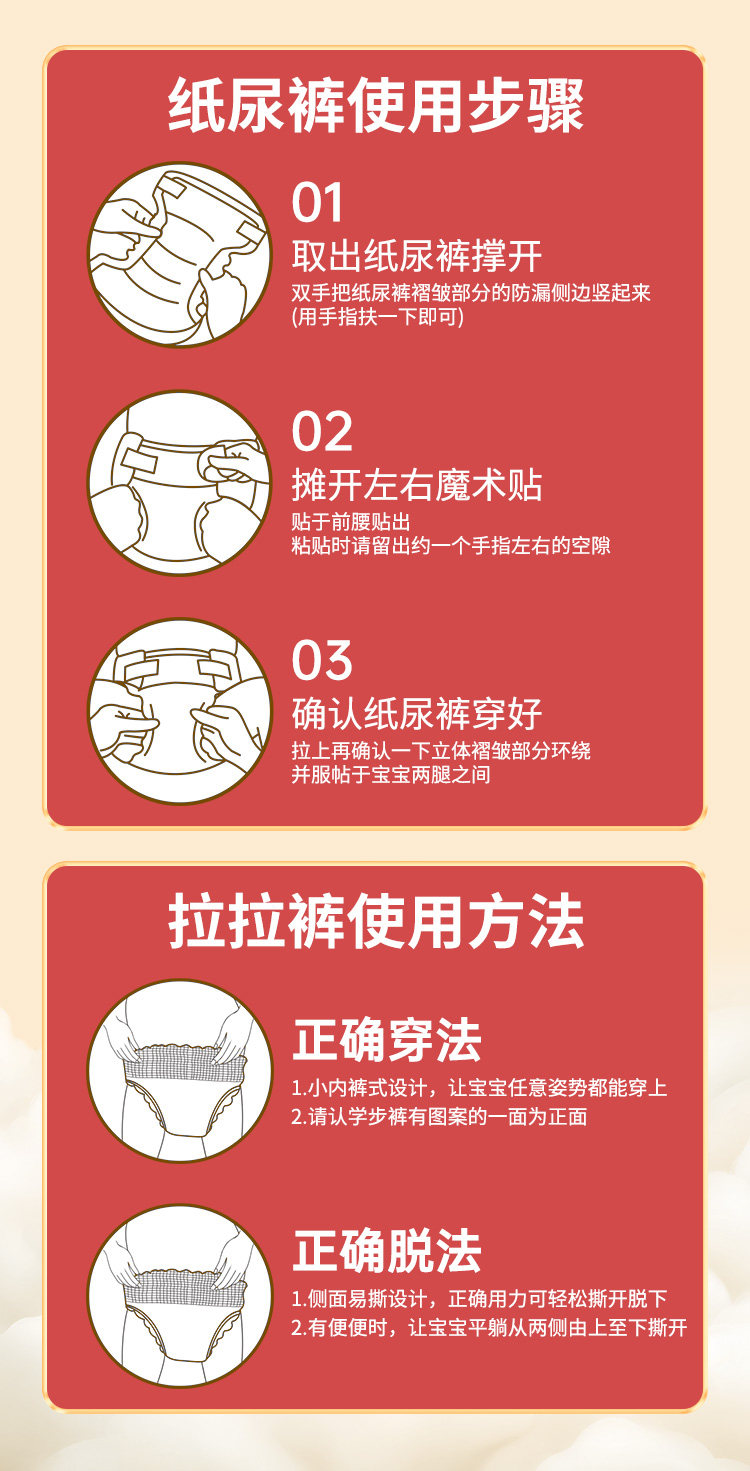 纸尿裤使用步骤

01
取出纸尿裤撑开
双手把纸尿裤褶皱部分的防漏侧边竖起来
(用手指扶一下即可)

02
摊开左右魔术贴
贴于前腰贴出
粘贴时请留出约一个手指左右的空隙

03
确认纸尿裤穿好
拉上再确认一下立体褶皱部分环绕
并服帖于宝宝两腿之间

拉拉裤使用方法

正确穿法
1.小内裤式设计，让宝宝任意姿势都能穿上
2.请认学步裤有图案的一面为正面

正确脱法
1.侧面易撕设计，正确用力可轻松撕开脱下
2.有便便时，让宝宝平躺从两侧由上至下撕开