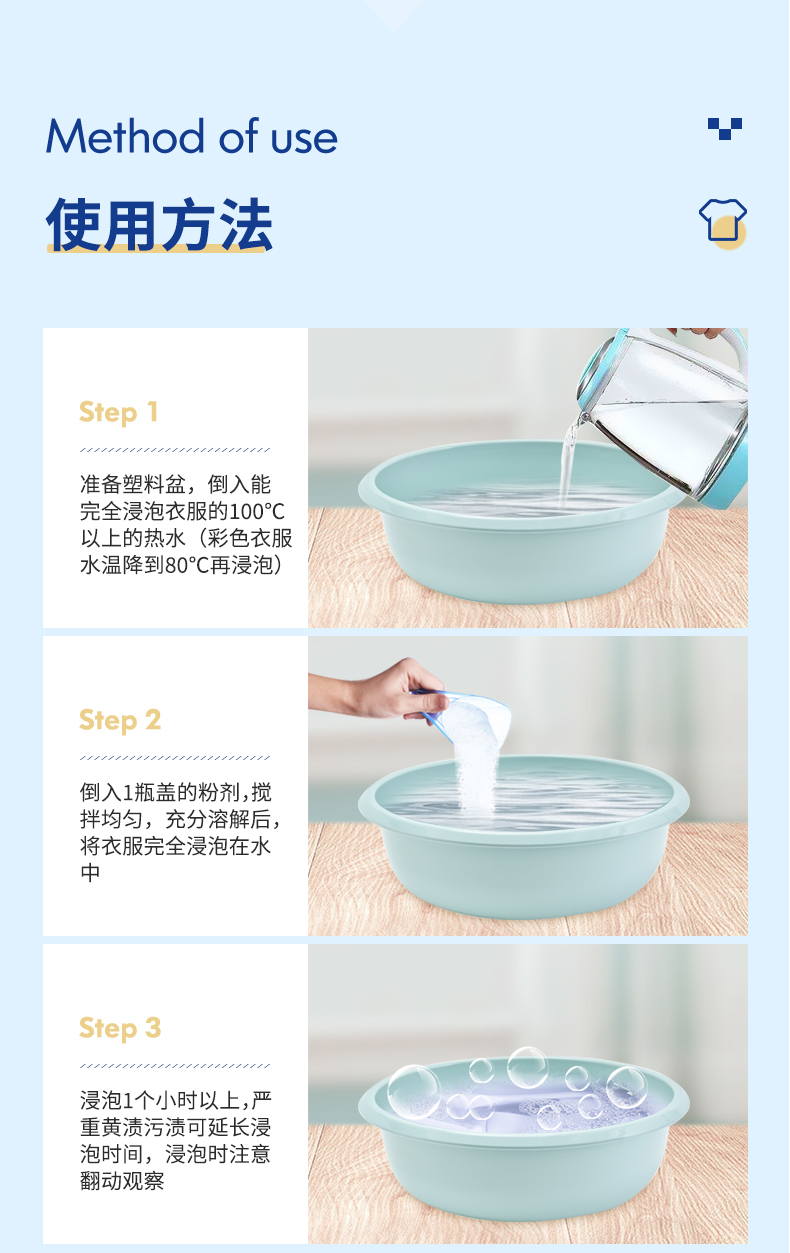 Method of use

使用方法

Step 1

准备塑料盆，倒入能完全浸泡衣服的100°C以上的热水（彩色衣服水温降到80°C再浸泡）

Step 2

倒入1瓶盖的粉剂，搅拌均匀，充分溶解后，将衣服完全浸泡在水中

Step 3

浸泡1个小时以上，严重黄渍污渍可延长浸泡时间，浸泡时注意翻动观察