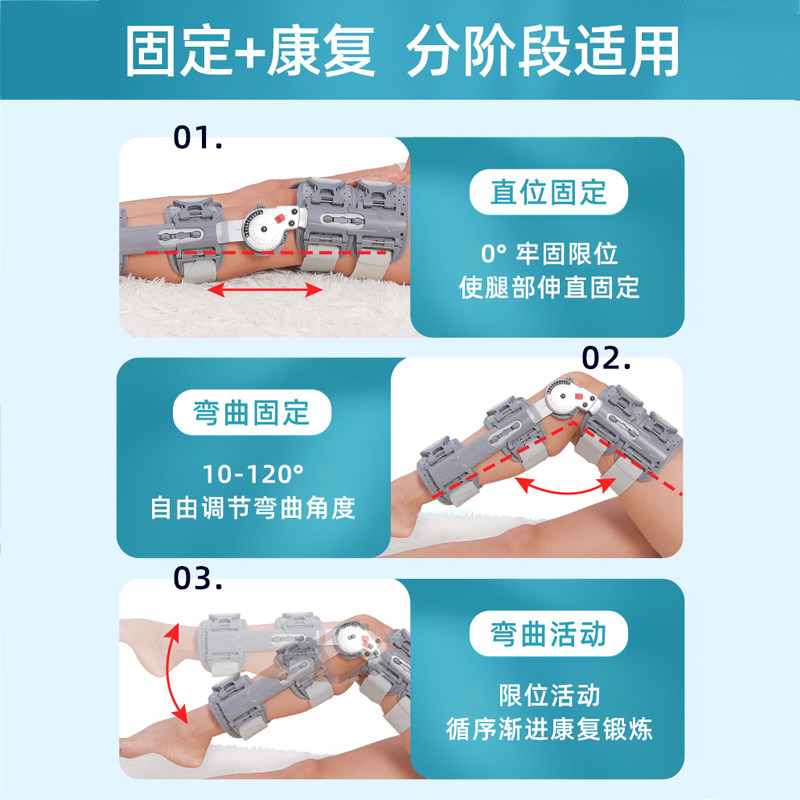 固定+康复 分阶段适用

01.

直位固定

0° 牢固限位
使腿部伸直固定

02.

弯曲固定

10-120°
自由调节弯曲角度

03.

弯曲活动

限位活动
循序渐进康复锻炼