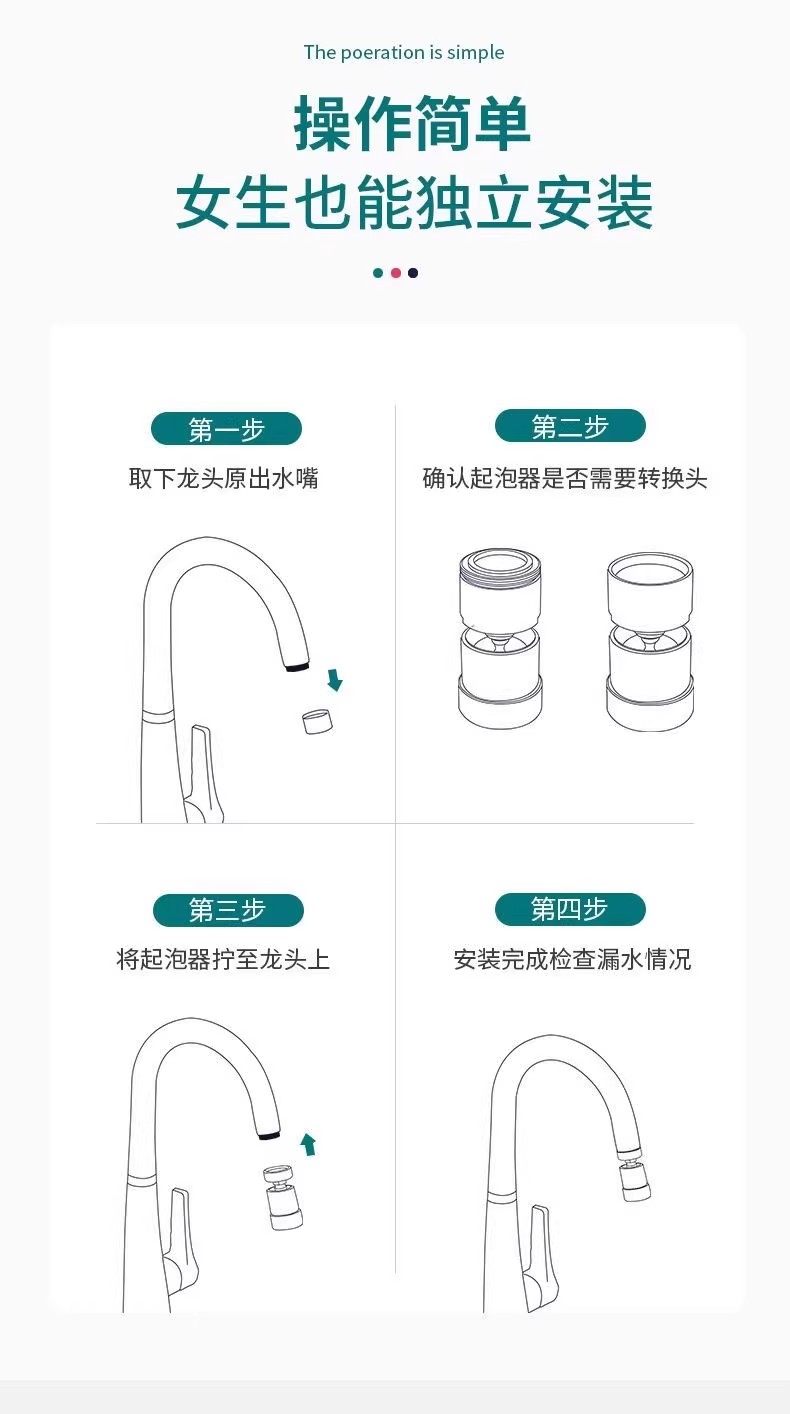 The poeration is simple

操作简单
女生也能独立安装

第一步
取下龙头原出水嘴

第二步
确认起泡器是否需要转换头

第三步
将起泡器拧至龙头上

第四步
安装完成检查漏水情况