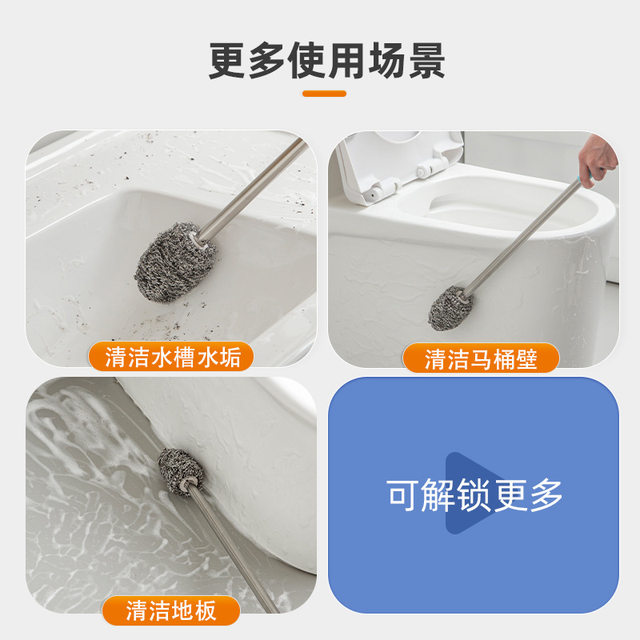 更多使用场景

清洁水槽水垢

清洁马桶壁

清洁地板

可解锁更多