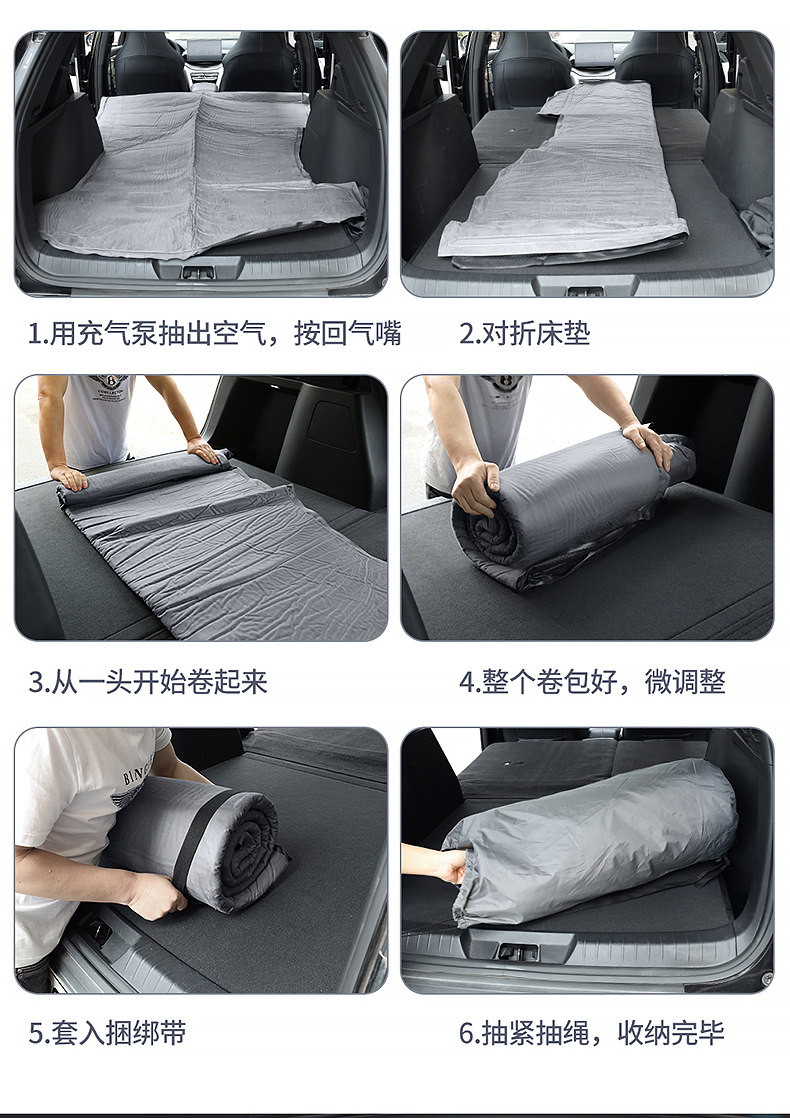 1.用充气泵抽出空气，按回气嘴

2.对折床垫

3.从一头开始卷起来

4.整个卷包好，微调整

5.套入捆绑带

6.抽紧抽绳，收纳完毕