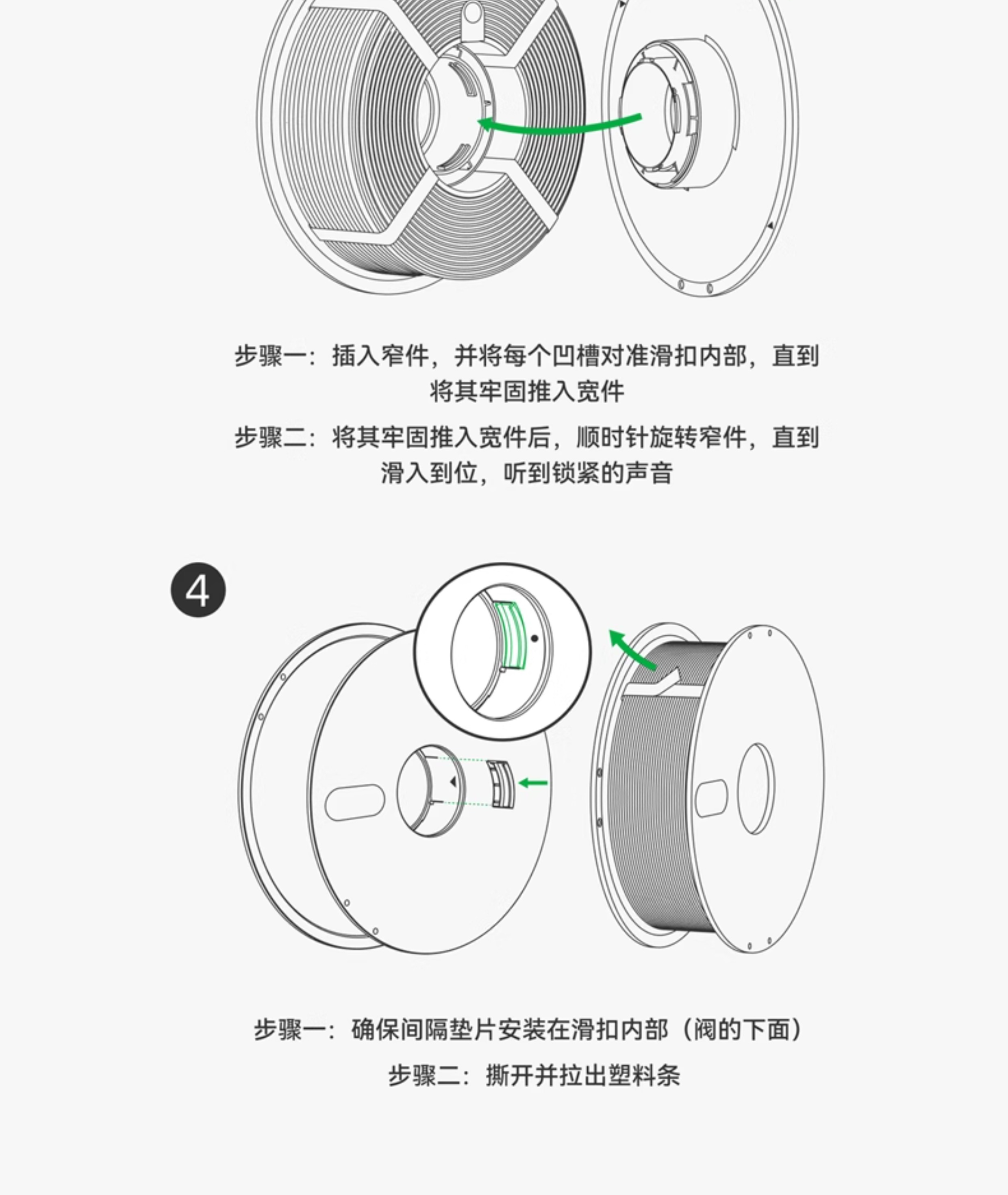 步骤一：插入窄件，并将每个凹槽对准滑扣内部，直到将其牢固推入宽件

步骤二：将其牢固推入宽件后，顺时针旋转窄件，直到滑入到位，听到锁紧的声音

4

步骤一：确保间隔垫片安装在滑扣内部（阀的下面）

步骤二：撕开并拉出塑料条