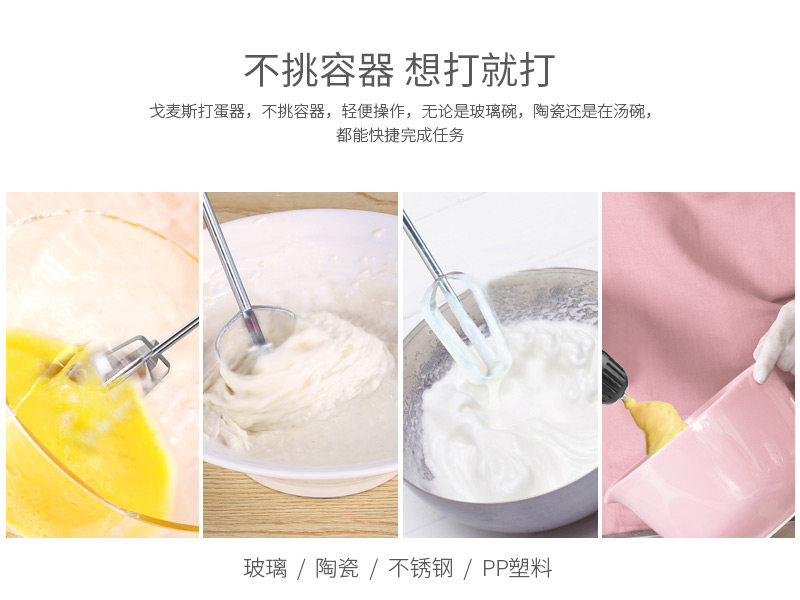 不挑容器 想打就打

戈麦斯打蛋器，不挑容器，轻便操作，无论是玻璃碗，陶瓷还是在汤碗，都能快捷完成任务

玻璃 / 陶瓷 / 不锈钢 / PP塑料