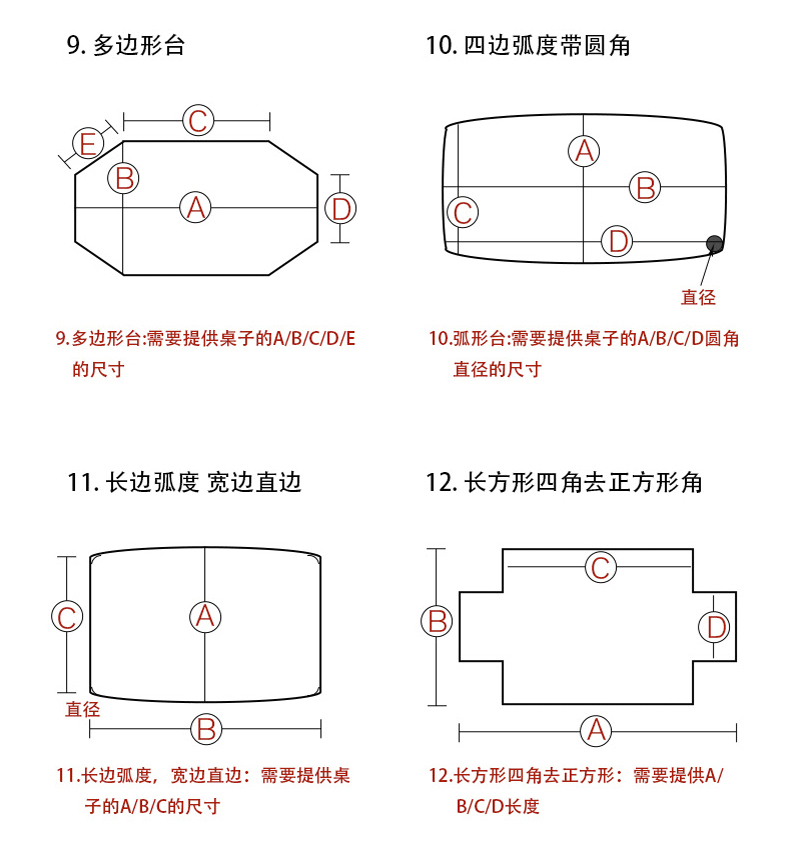 9. 多边形台

E
C
B
A
D

9.多边形台:需要提供桌子的A/B/C/D/E的尺寸

10. 四边弧度带圆角

A
B
C
D
直径

10.弧形台:需要提供桌子的A/B/C/D圆角直径的尺寸

11. 长边弧度 宽边直边

C
A
直径
B

11.长边弧度，宽边直边：需要提供桌子的A/B/C的尺寸

12. 长方形四角去正方形角

C
B
D
A

12.长方形四角去正方形：需要提供A/B/C/D长度