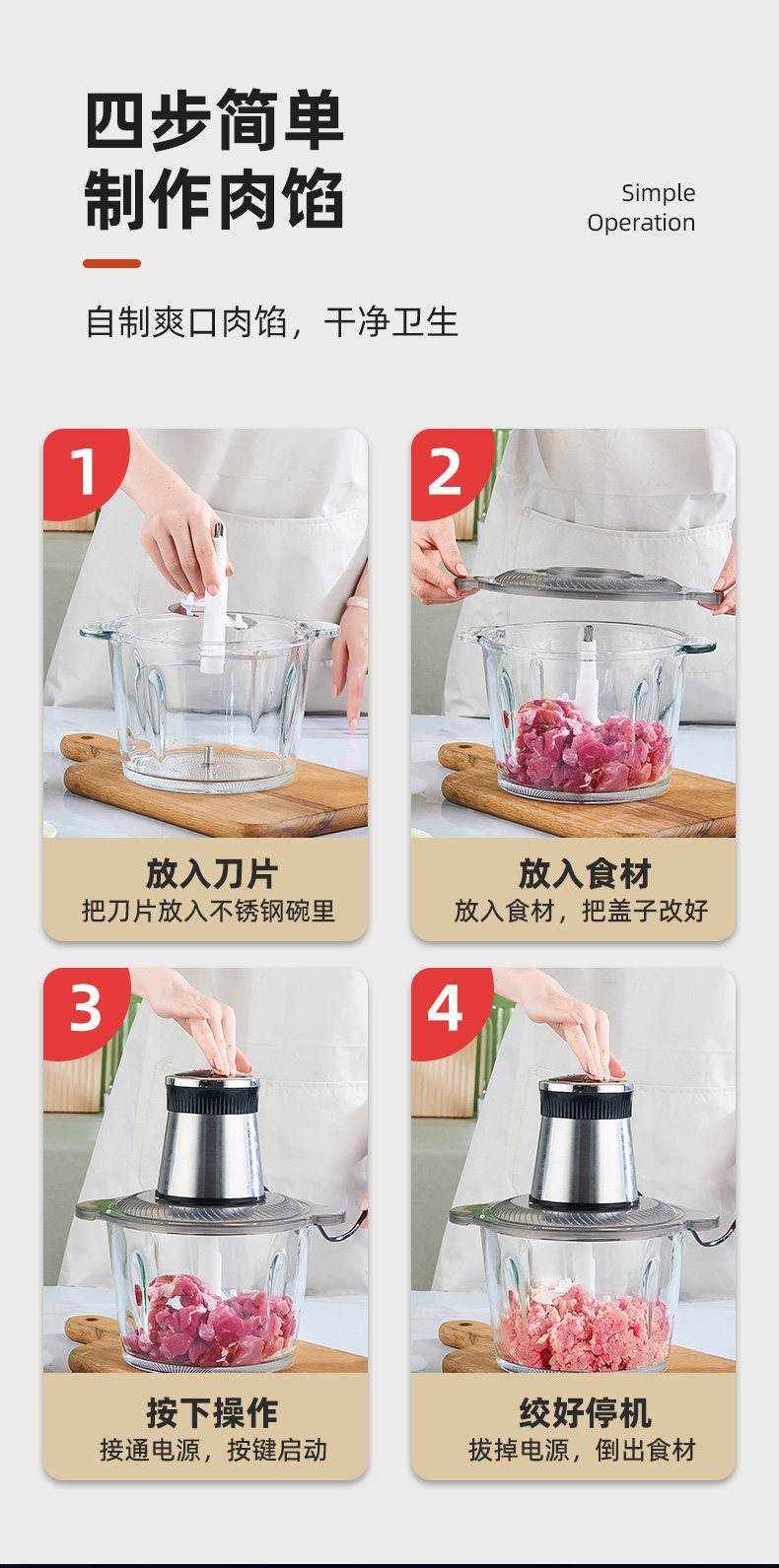 四步简单
制作肉馅

Simple
Operation

自制爽口肉馅，干净卫生

1

放入刀片
把刀片放入不锈钢碗里

2

放入食材
放入食材，把盖子改好

3

按下操作
接通电源，按键启动

4

绞好停机
拔掉电源，倒出食材