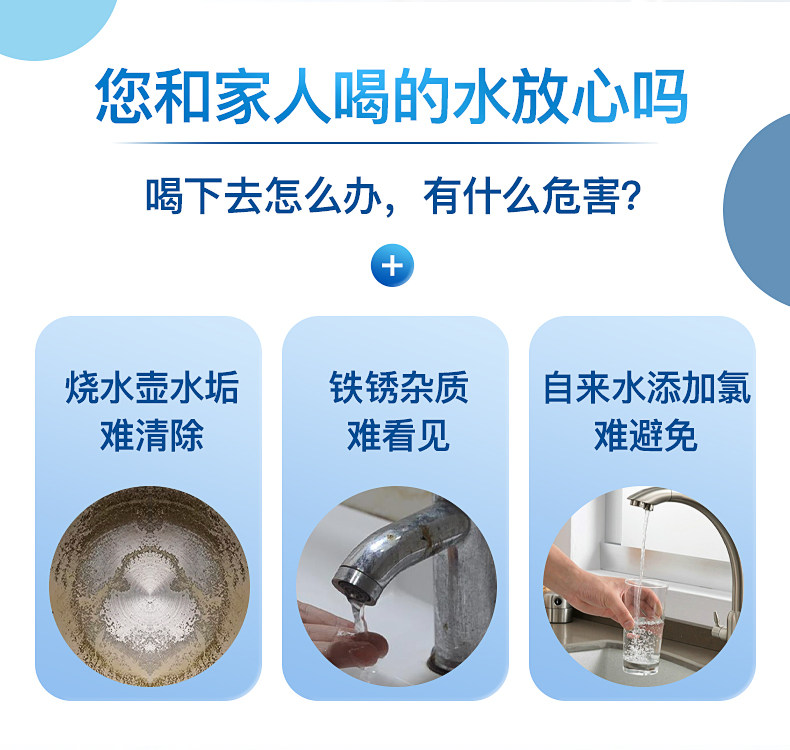 您和家人喝的水放心吗

喝下去怎么办，有什么危害？

+

烧水壶水垢
难清除

铁锈杂质
难看见

自来水添加氯
难避免