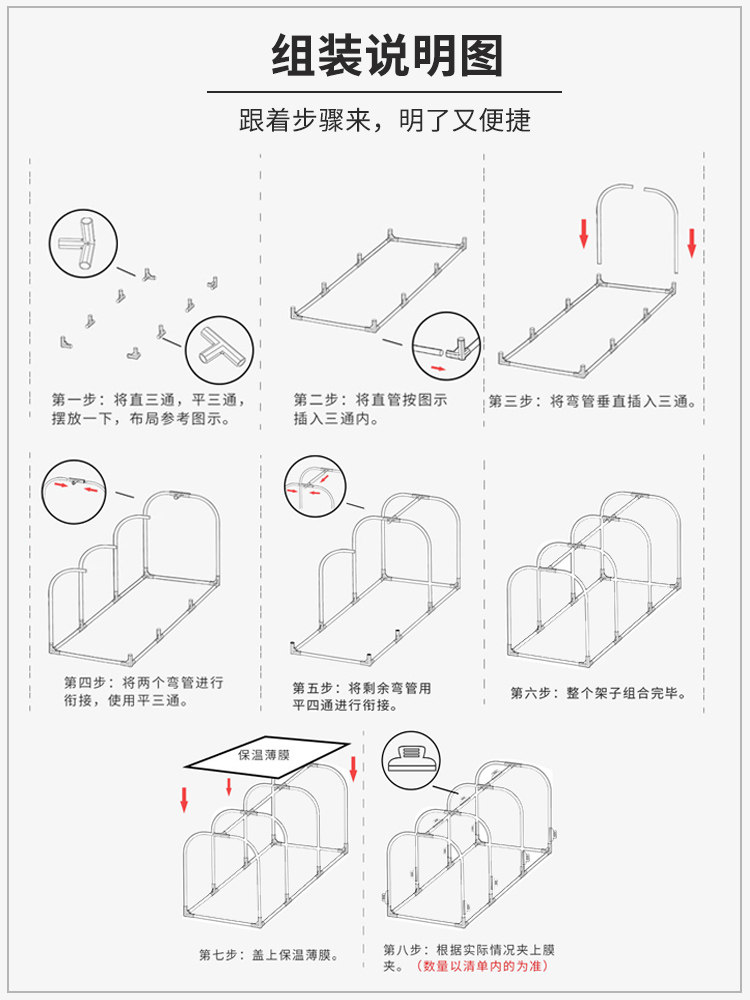 组装说明图

跟着步骤来，明了又便捷

第一步：将直三通，平三通，摆放一下，布局参考图示。

第二步：将直管按图示插入三通内。

第三步：将弯管垂直插入三通。

第四步：将两个弯管进行衔接，使用平三通。

第五步：将剩余弯管用平四通进行衔接。

第六步：整个架子组合完毕。

保温薄膜

第七步：盖上保温薄膜。

第八步：根据实际情况夹上膜夹。（数量以清单内的为准）