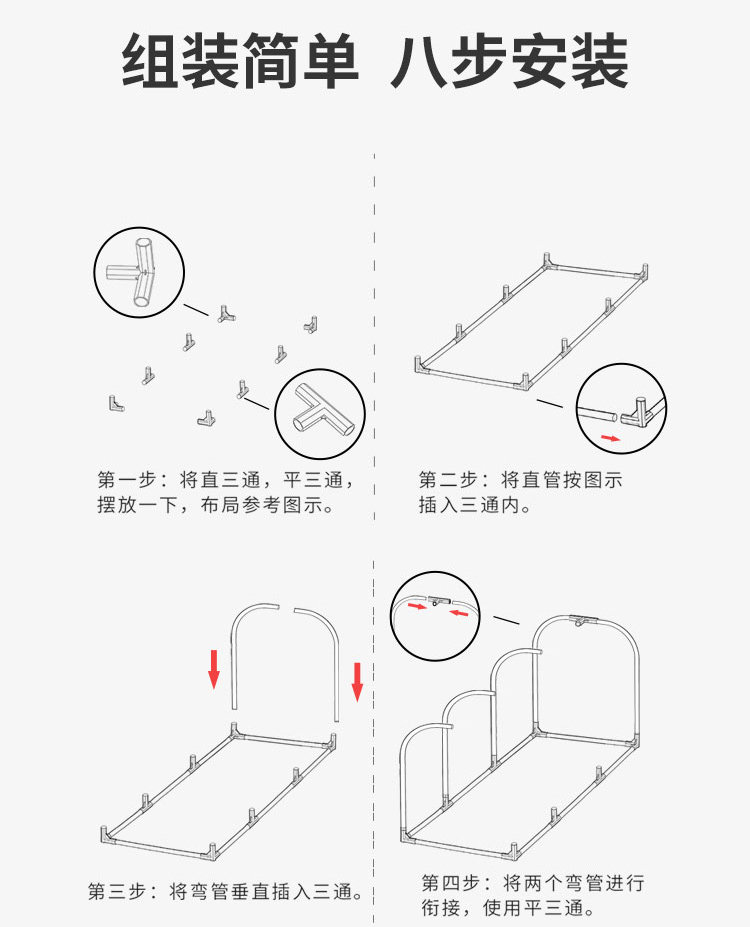 组装简单 八步安装

第一步：将直三通，平三通，摆放一下，布局参考图示。

第二步：将直管按图示插入三通内。

第三步：将弯管垂直插入三通。

第四步：将两个弯管进行衔接，使用平三通。