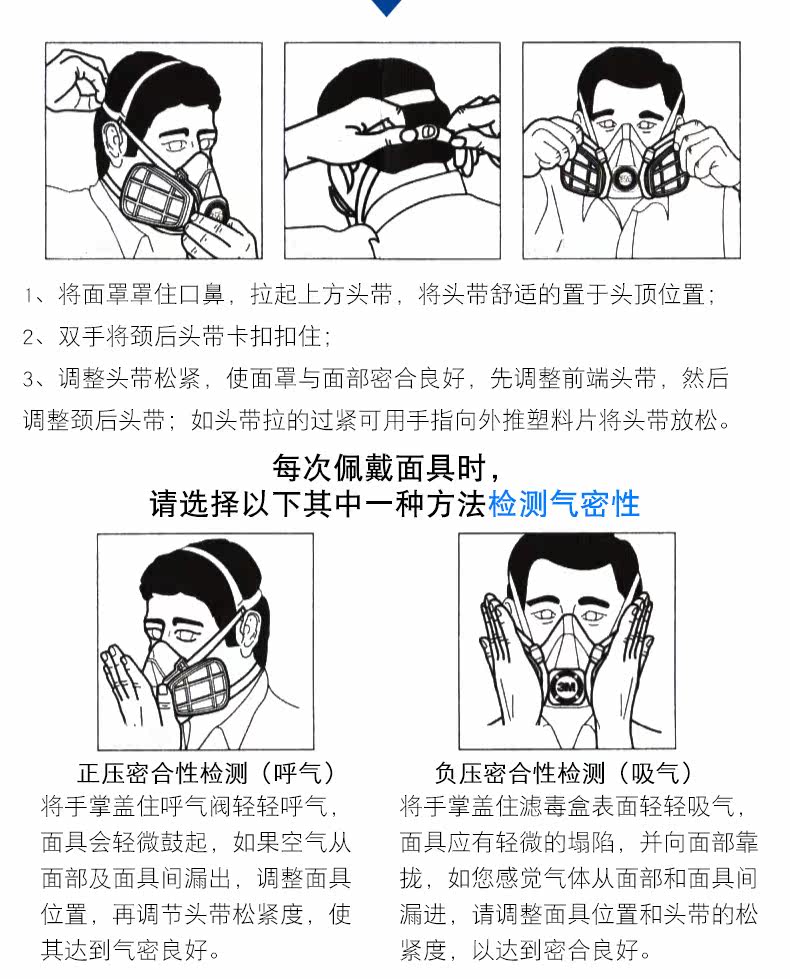 1、将面罩罩住口鼻，拉起上方头带，将头带舒适的置于头顶位置；
2、双手将颈后头带卡扣扣住；
3、调整头带松紧，使面罩与面部密合良好，先调整前端头带，然后调整颈后头带；如头带拉的过紧可用手指向外推塑料片将头带放松。

每次佩戴面具时，
请选择以下其中一种方法检测气密性

3M

正压密合性检测（呼气）
将手掌盖住呼气阀轻轻呼气，面具会轻微鼓起，如果空气从面部及面具间漏出，调整面具位置，再调节头带松紧度，使其达到气密良好。

负压密合性检测（吸气）
将手掌盖住滤毒盒表面轻轻吸气，面具应有轻微的塌陷，并向面部靠拢，如您感觉气体从面部和面具间漏进，请调整面具位置和头带的松紧度，以达到密合良好。