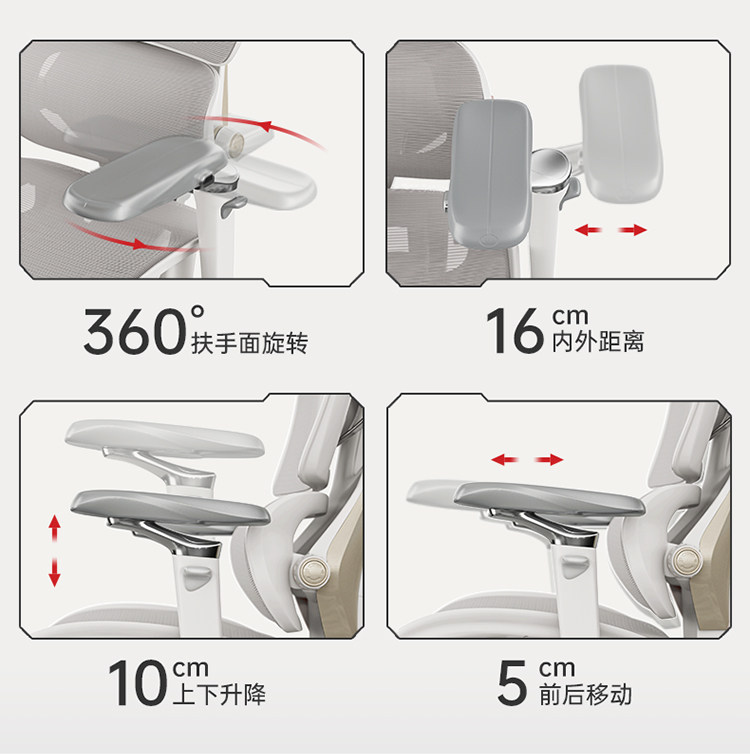 360° 扶手面旋转

16 cm 内外距离

10 cm 上下升降

5 cm 前后移动