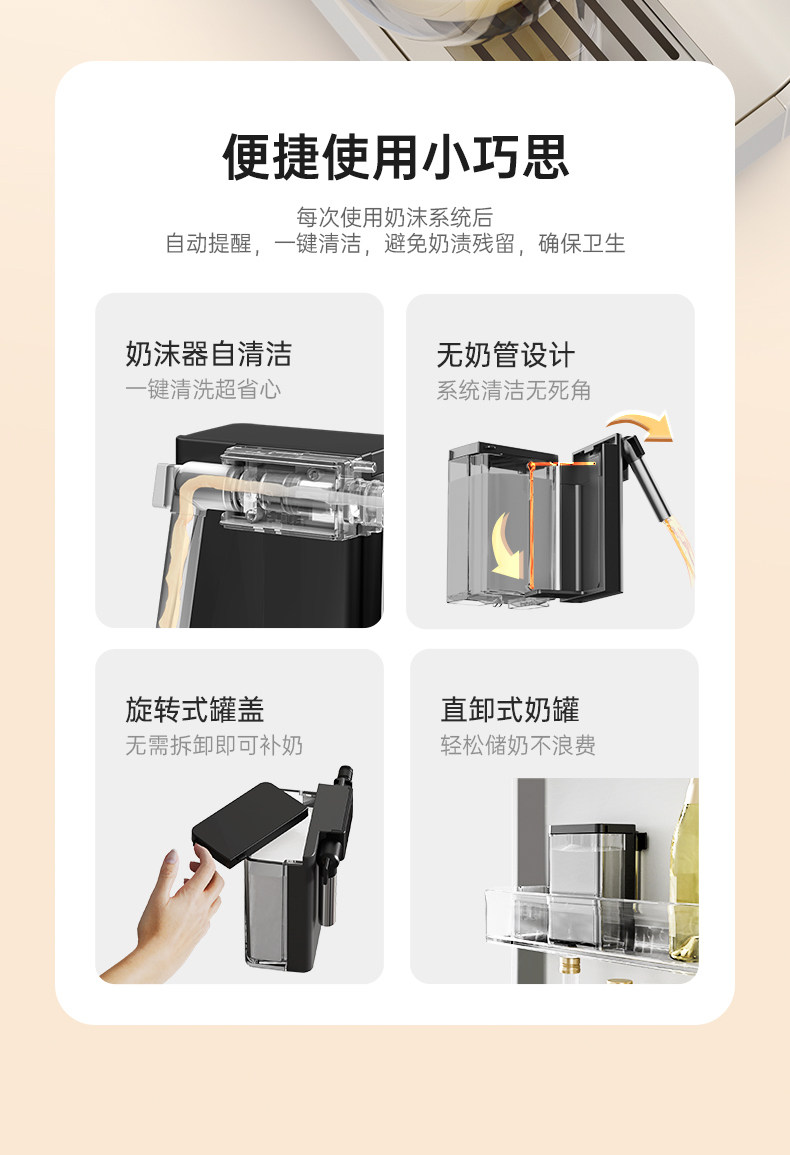 便捷使用小巧思

每次使用奶沫系统后
自动提醒，一键清洁，避免奶渍残留，确保卫生

奶沫器自清洁
一键清洗超省心

无奶管设计
系统清洁无死角

旋转式罐盖
无需拆卸即可补奶

直卸式奶罐
轻松储奶不浪费